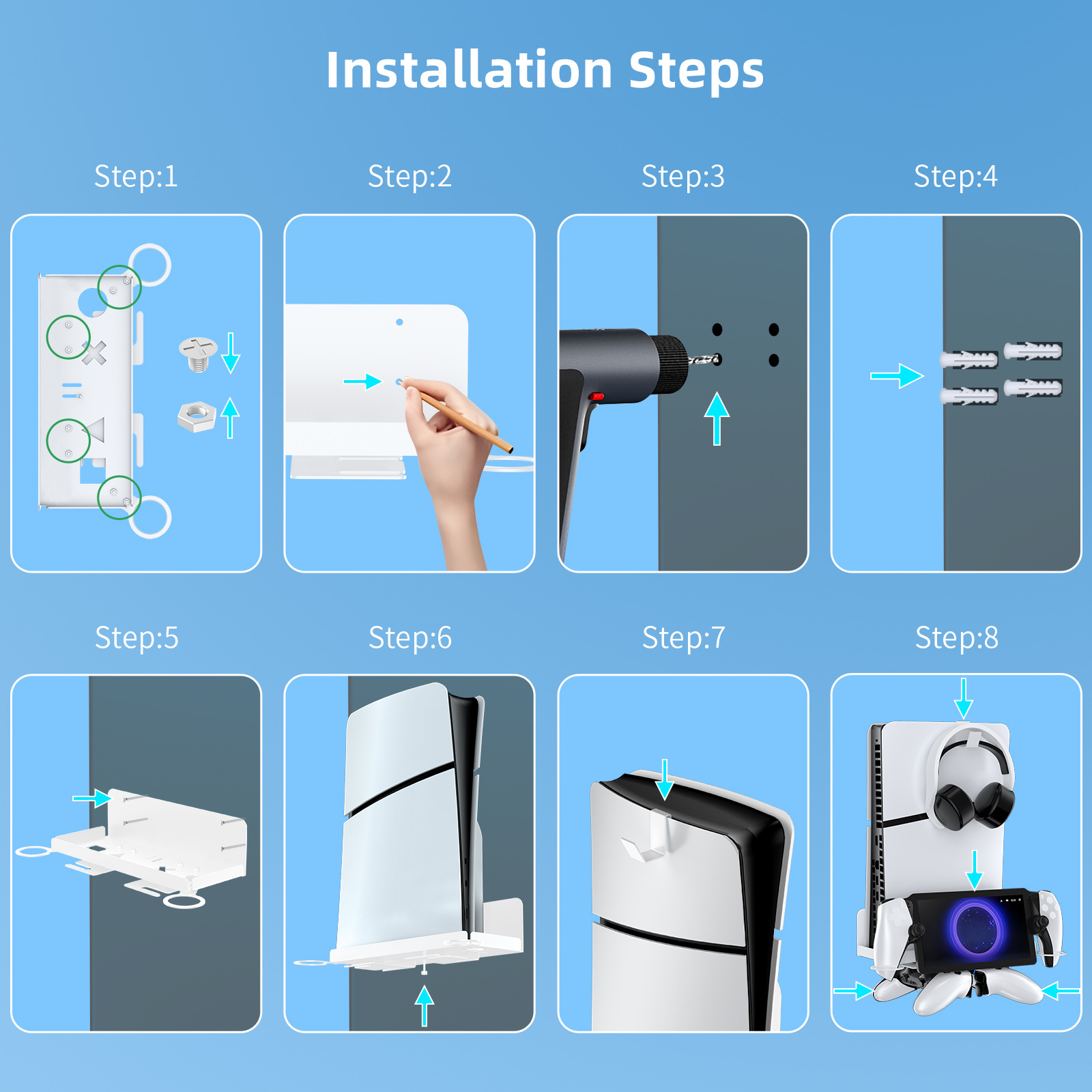 Installation Steps

Step:1

Step:2

Step:3

Step:4

Step:5

Step:6

Step:7

Step:8