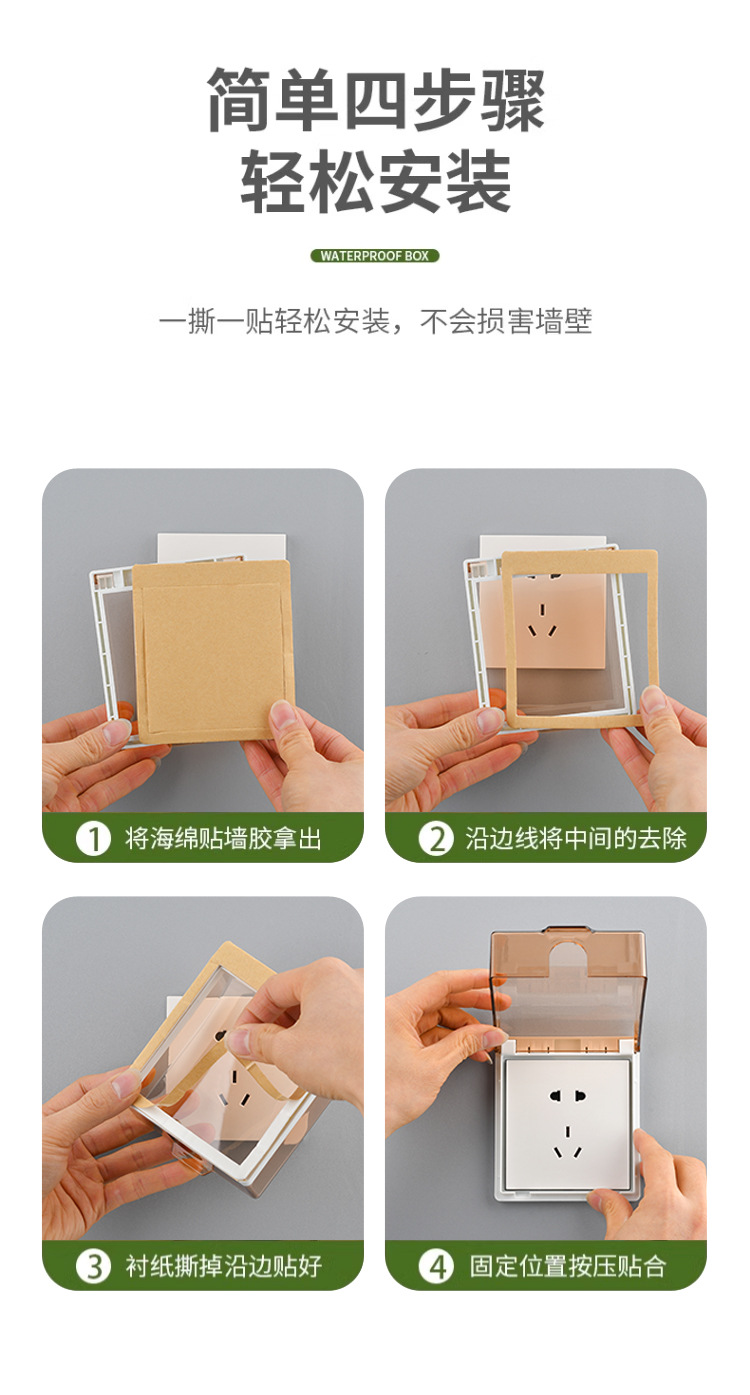 简单四步骤
轻松安装

WATERPROOF BOX

一撕一贴轻松安装，不会损害墙壁

1 将海绵贴墙胶拿出

2 沿边线将中间的去除

3 衬纸撕掉沿边贴好

4 固定位置按压贴合