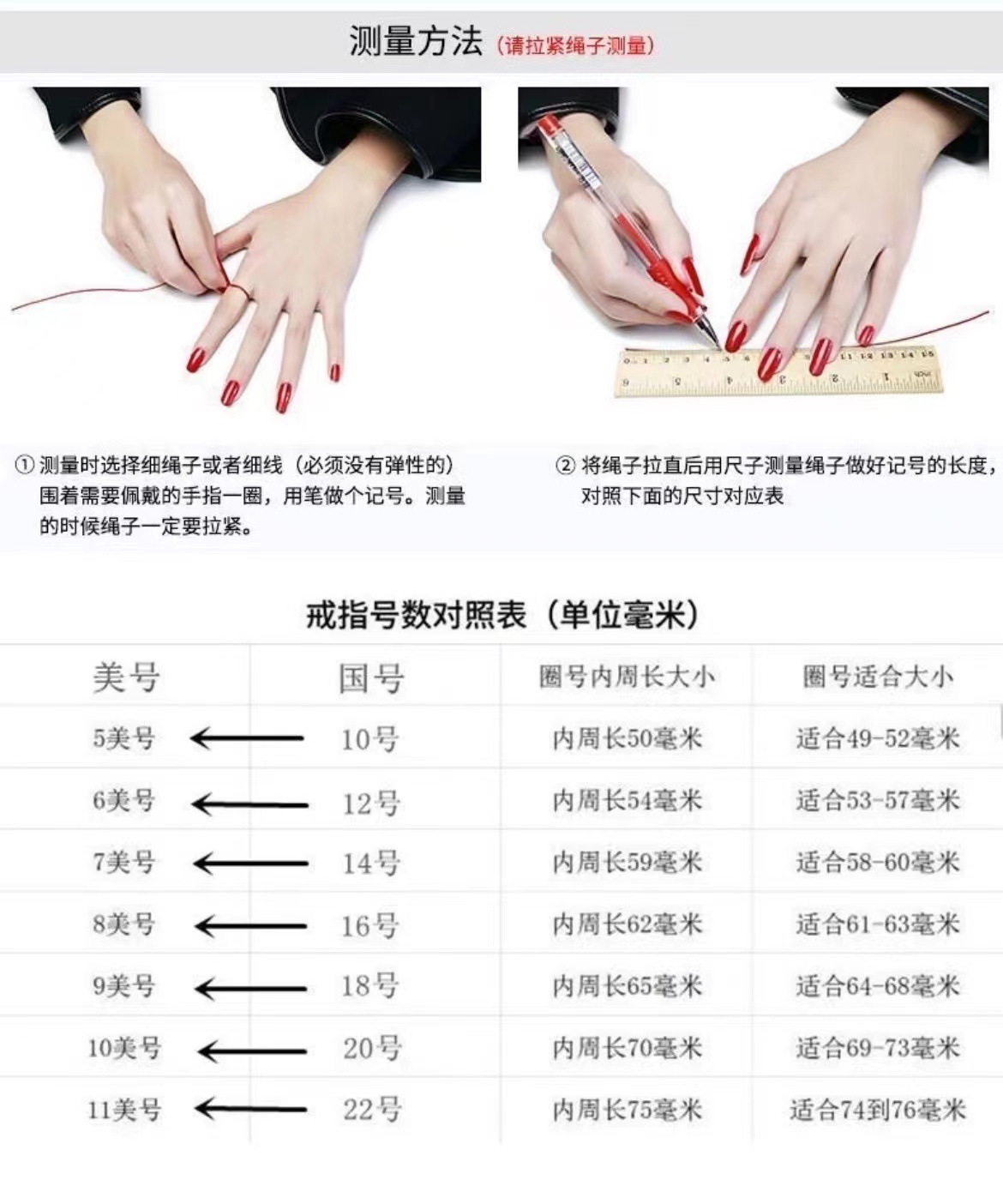 测量方法（请拉紧绳子测量）

① 测量时选择细绳子或者细线（必须没有弹性的）围着需要佩戴的手指一圈，用笔做个记号。测量的时候绳子一定要拉紧。

② 将绳子拉直后用尺子测量绳子做好记号的长度，对照下面的尺寸对应表

戒指号数对照表（单位毫米）

| 美号 | 国号 | 圈号内周长大小 | 圈号适合大小 |
|---|---|---|---|
| 5美号 ← | 10号 | 内周长50毫米 | 适合49-52毫米 |
| 6美号 ← | 12号 | 内周长54毫米 | 适合53-57毫米 |
| 7美号 ← | 14号 | 内周长59毫米 | 适合58-60毫米 |
| 8美号 ← | 16号 | 内周长62毫米 | 适合61-63毫米 |
| 9美号 ← | 18号 | 内周长65毫米 | 适合64-68毫米 |
| 10美号 ← | 20号 | 内周长70毫米 | 适合69-73毫米 |
| 11美号 ← | 22号 | 内周长75毫米 | 适合74到76毫米 |