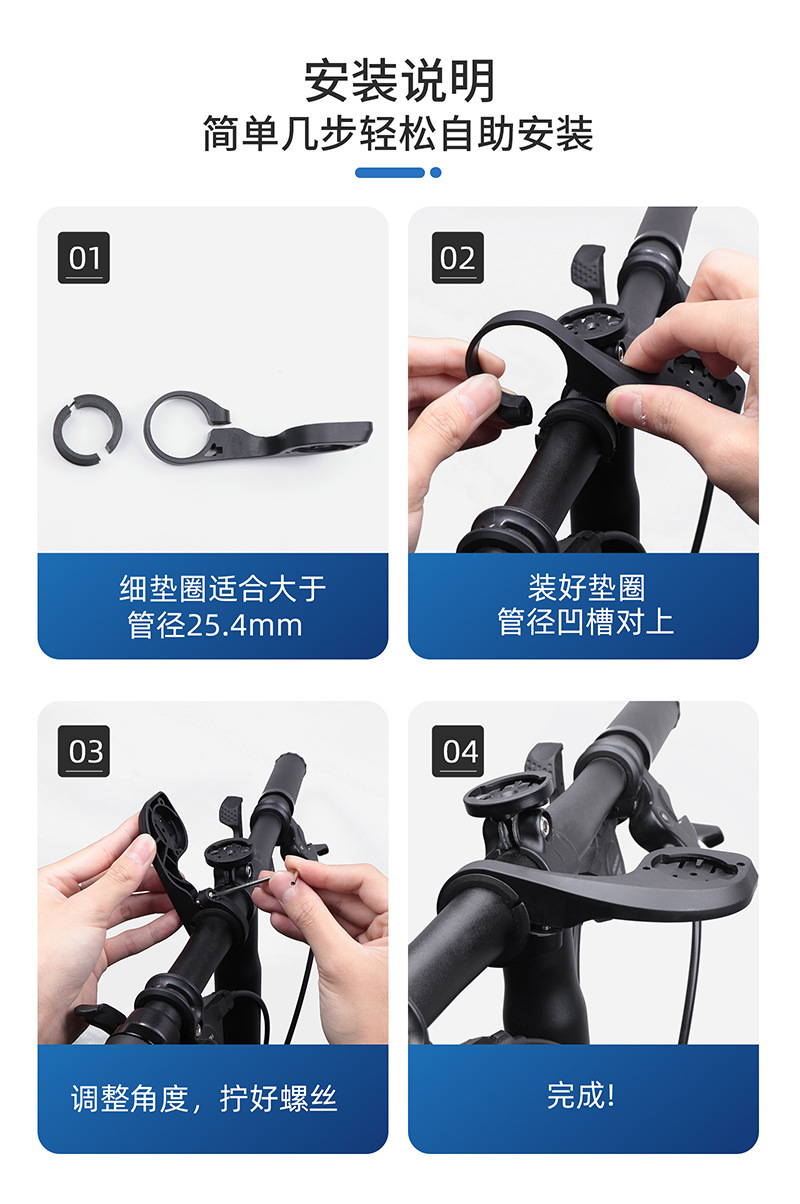 安装说明
简单几步轻松自助安装

01

细垫圈适合大于管径25.4mm

02

装好垫圈
管径凹槽对上

03

调整角度，拧好螺丝

04

完成!