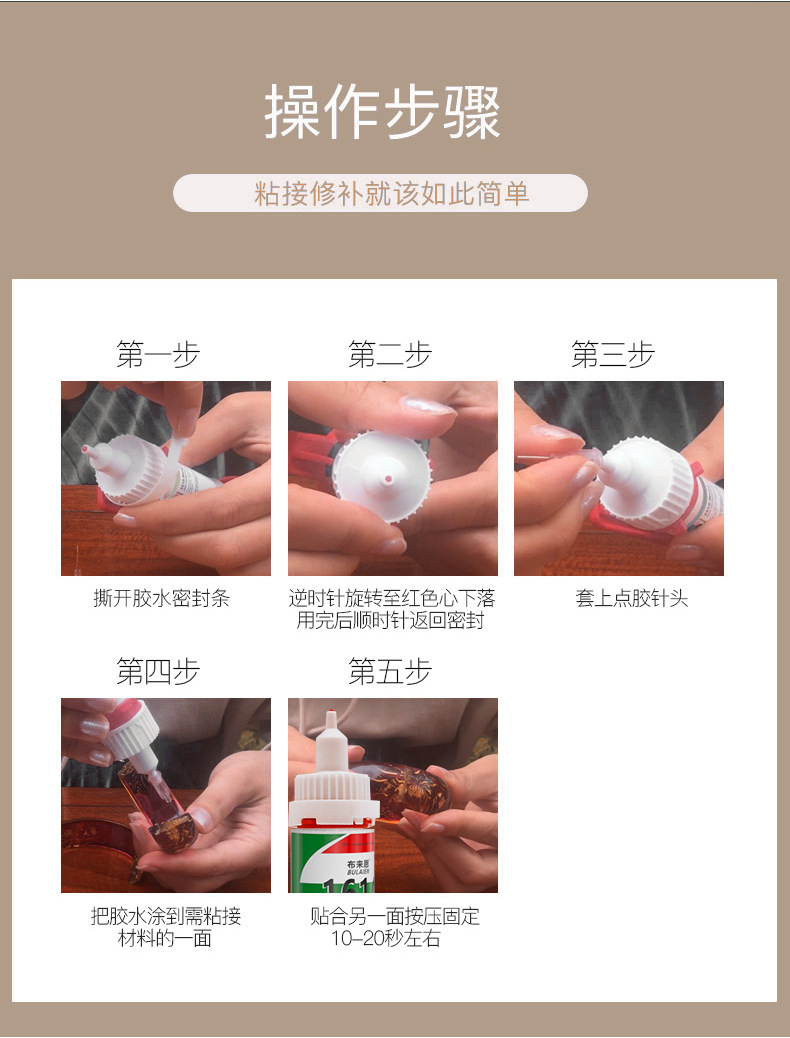 操作步骤

粘接修补就该如此简单

第一步

撕开胶水密封条

第二步

逆时针旋转至红色心下落
用完后顺时针返回密封

第三步

套上点胶针头

第四步

把胶水涂到需粘接
材料的一面

第五步

布来恩
BULAIEN
161

贴合另一面按压固定
10–20秒左右