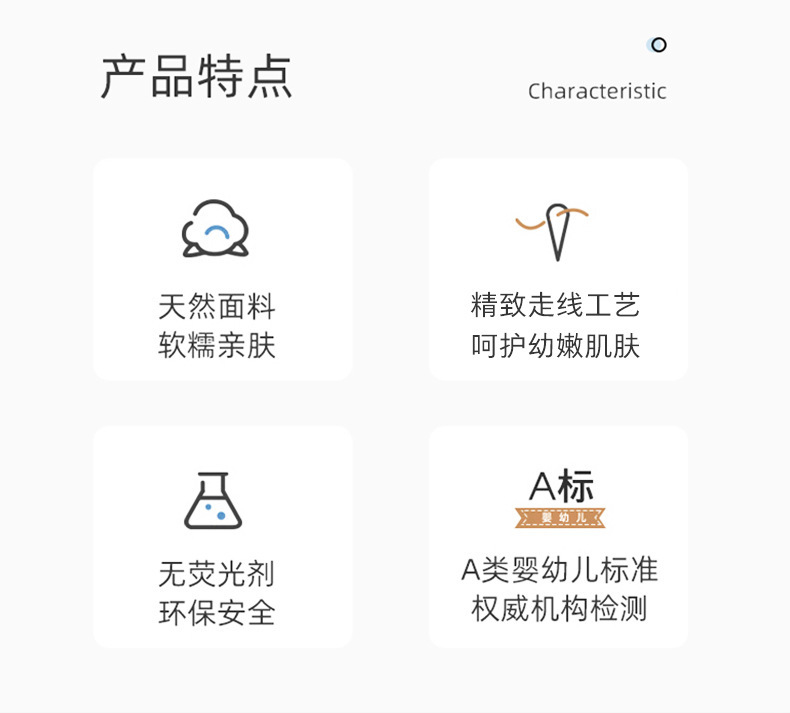 产品特点

Characteristic

天然面料
软糯亲肤

精致走线工艺
呵护幼嫩肌肤

无荧光剂
环保安全

A标
婴幼儿

A类婴幼儿标准
权威机构检测