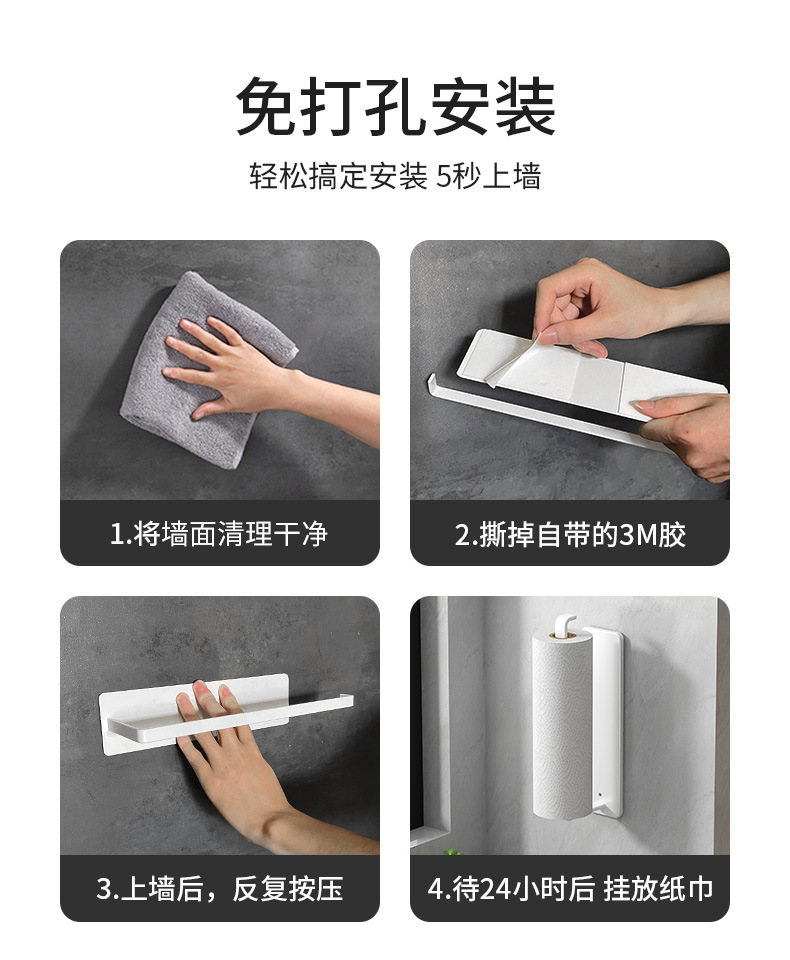 免打孔安装

轻松搞定安装 5秒上墙

1.将墙面清理干净

2.撕掉自带的3M胶

3.上墙后，反复按压

4.待24小时后 挂放纸巾