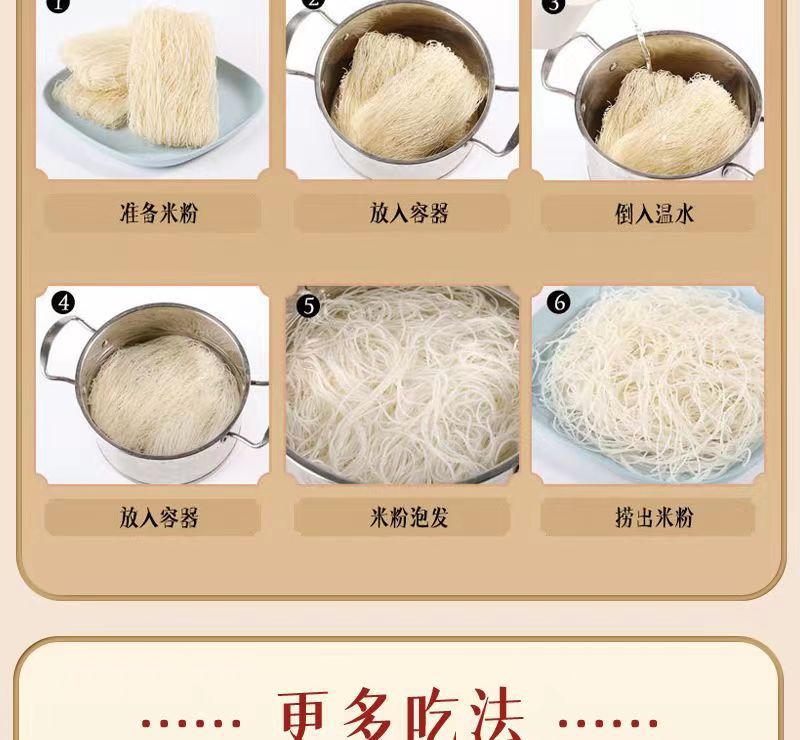 1
准备米粉

2
放入容器

3
倒入温水

4
放入容器

5
米粉泡发

6
捞出米粉

…… 更多吃法 ……