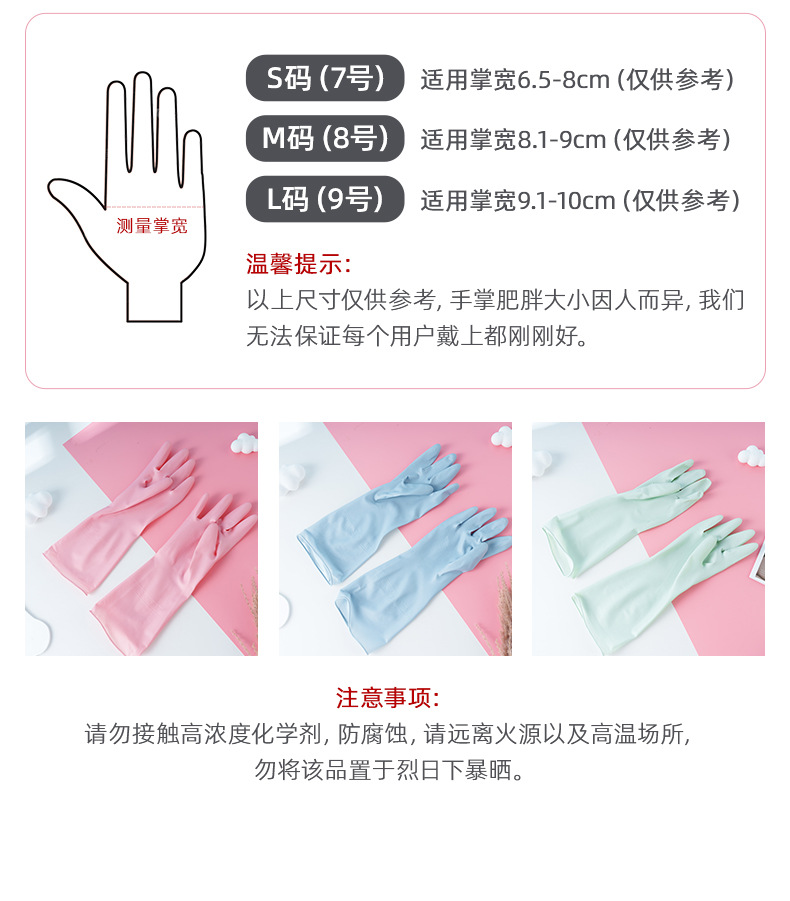 测量掌宽

S码 (7号) 适用掌宽6.5-8cm (仅供参考)

M码 (8号) 适用掌宽8.1-9cm (仅供参考)

L码 (9号) 适用掌宽9.1-10cm (仅供参考)

温馨提示:
以上尺寸仅供参考, 手掌肥胖大小因人而异, 我们无法保证每个用户戴上都刚刚好。

注意事项:
请勿接触高浓度化学剂, 防腐蚀, 请远离火源以及高温场所, 勿将该品置于烈日下暴晒。