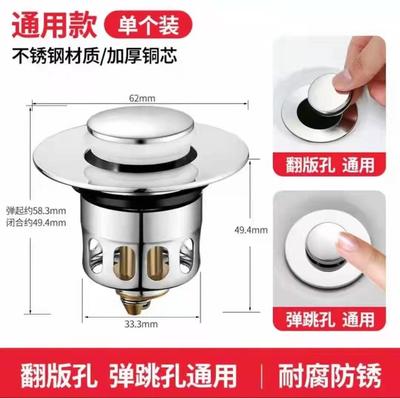 通用款 单个装

不锈钢材质/加厚铜芯

62mm

弹起约58.3mm
闭合约49.4mm

49.4mm

33.3mm

翻版孔 通用

弹跳孔 通用

翻版孔 弹跳孔通用 | 耐腐防锈