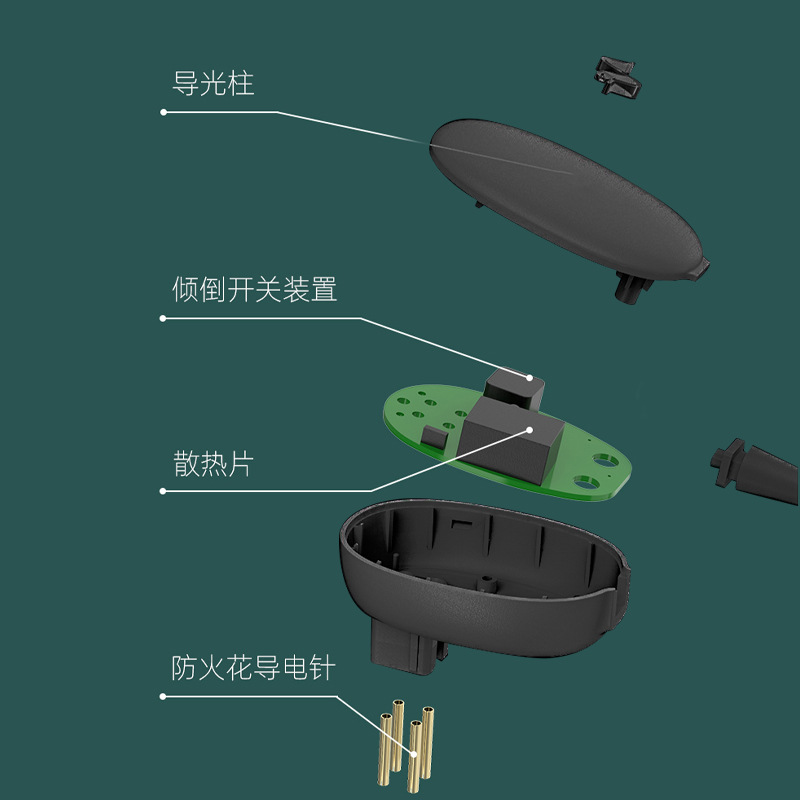 导光柱

倾倒开关装置

散热片

防火花导电针