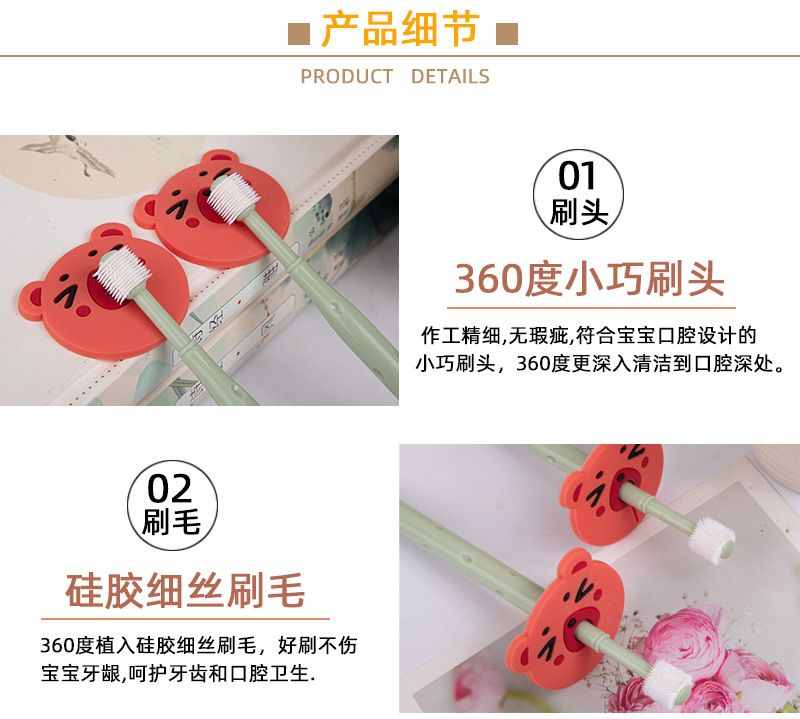 产品细节

PRODUCT DETAILS

01
刷头

360度小巧刷头

作工精细,无瑕疵,符合宝宝口腔设计的小巧刷头，360度更深入清洁到口腔深处。

02
刷毛

硅胶细丝刷毛

360度植入硅胶细丝刷毛，好刷不伤宝宝牙龈,呵护牙齿和口腔卫生.