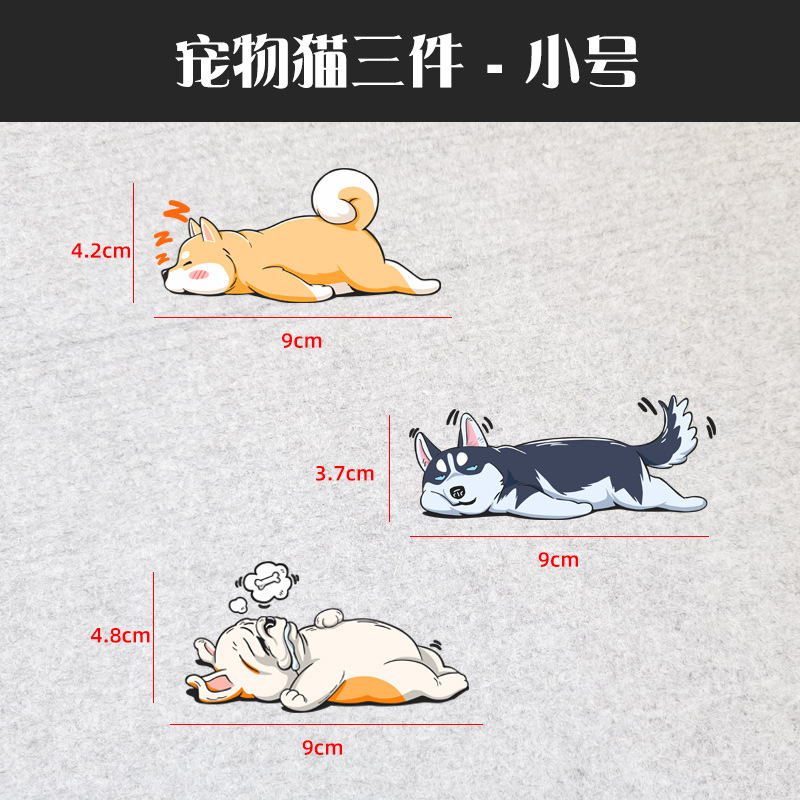 宠物猫三件 - 小号

4.2cm

9cm

3.7cm

9cm

4.8cm

9cm