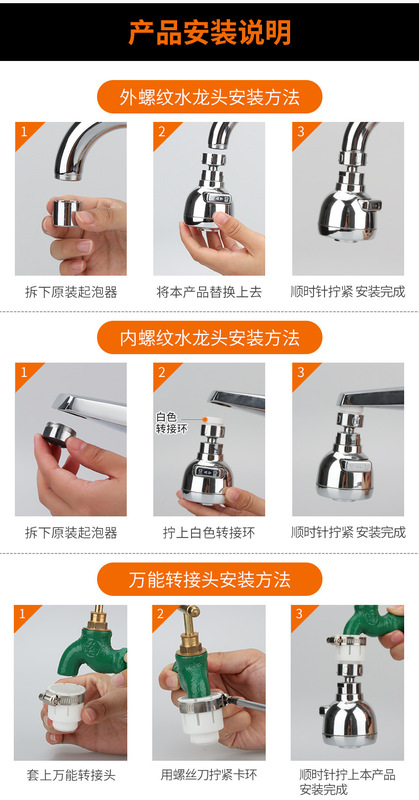 产品安装说明

外螺纹水龙头安装方法

1
拆下原装起泡器

2
将本产品替换上去

3
顺时针拧紧 安装完成

内螺纹水龙头安装方法

1
拆下原装起泡器

2
白色转接环
拧上白色转接环

3
顺时针拧紧 安装完成

万能转接头安装方法

1
套上万能转接头

2
用螺丝刀拧紧卡环

3
顺时针拧上本产品 安装完成