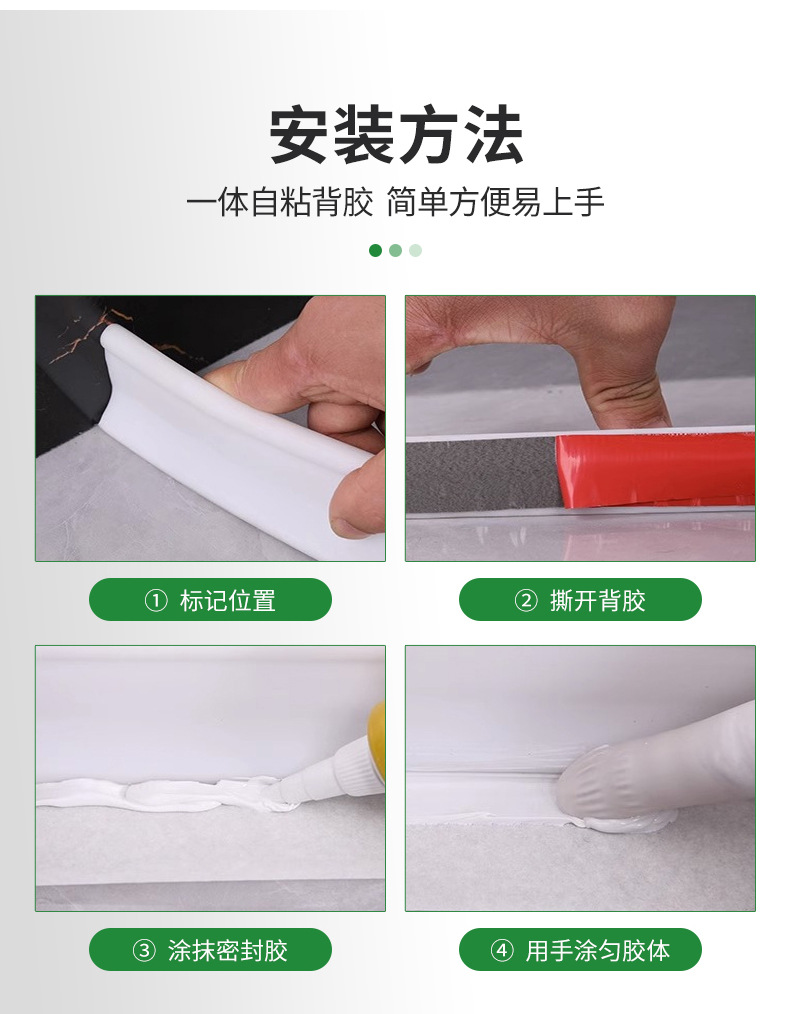 安装方法

一体自粘背胶 简单方便易上手

① 标记位置

② 撕开背胶

③ 涂抹密封胶

④ 用手涂匀胶体