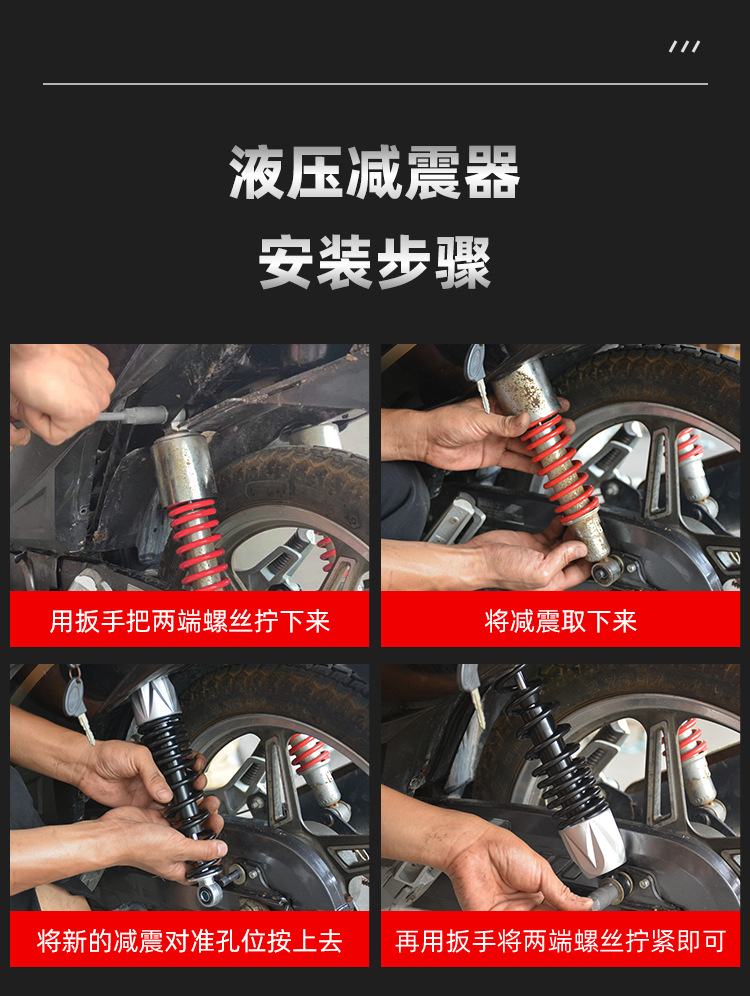 液压减震器
安装步骤

用扳手把两端螺丝拧下来

将减震取下来

将新的减震对准孔位按上去

再用扳手将两端螺丝拧紧即可