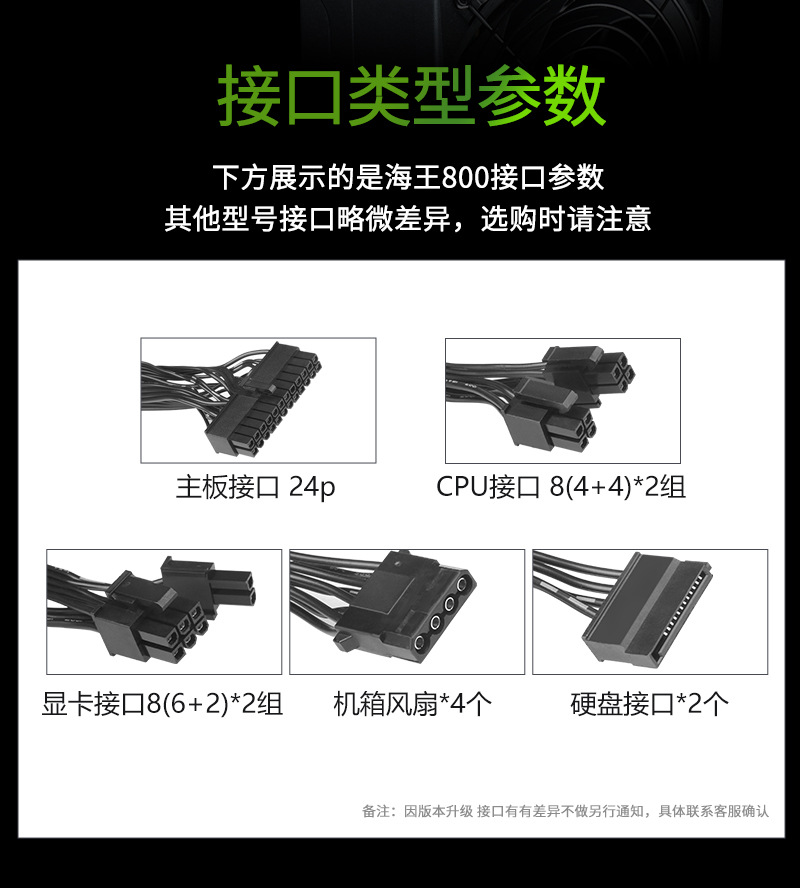 接口类型参数

下方展示的是海王800接口参数
其他型号接口略微差异，选购时请注意

主板接口 24p

CPU接口 8(4+4)*2组

显卡接口8(6+2)*2组

机箱风扇*4个

硬盘接口*2个

备注：因版本升级 接口有有差异不做另行通知，具体联系客服确认