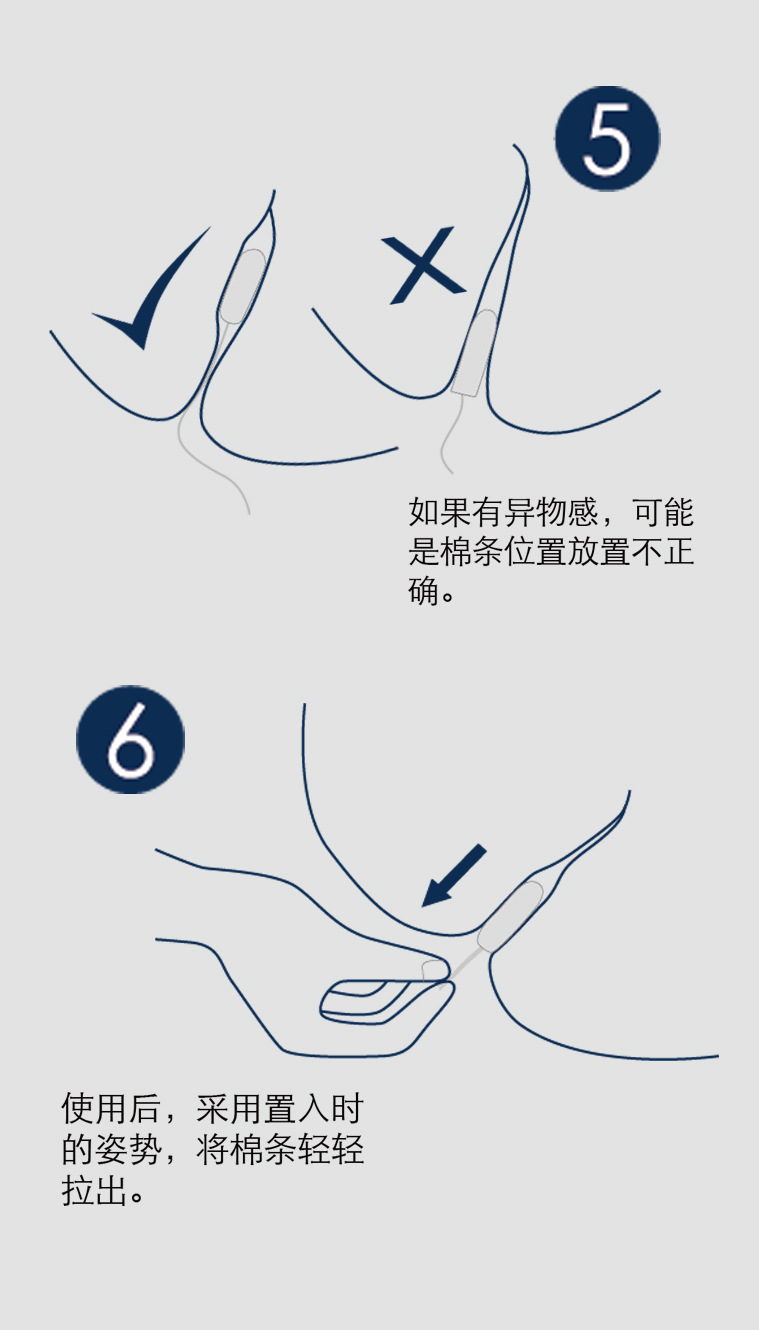 5

如果有异物感，可能是棉条位置放置不正确。

6

使用后，采用置入时的姿势，将棉条轻轻拉出。