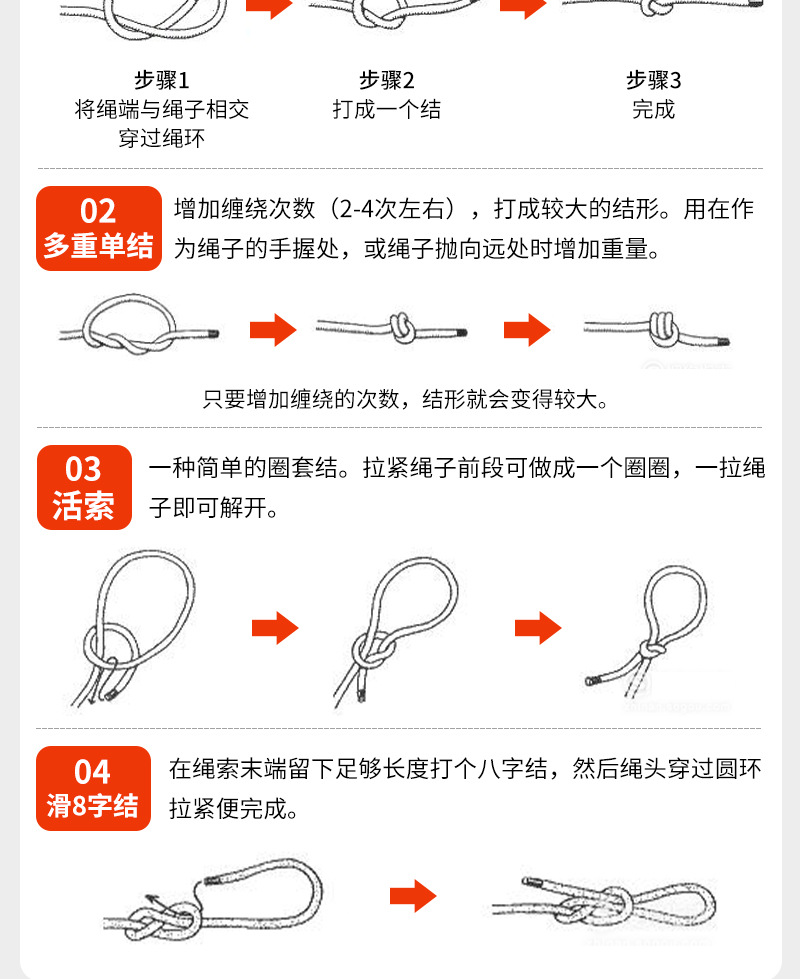 步骤1
将绳端与绳子相交
穿过绳环

步骤2
打成一个结

步骤3
完成

02
多重单结

增加缠绕次数（2-4次左右），打成较大的结形。用在作为绳子的手握处，或绳子抛向远处时增加重量。

只要增加缠绕的次数，结形就会变得较大。

03
活索

一种简单的圈套结。拉紧绳子前段可做成一个圈圈，一拉绳子即可解开。

04
滑8字结

在绳索末端留下足够长度打个八字结，然后绳头穿过圆环拉紧便完成。