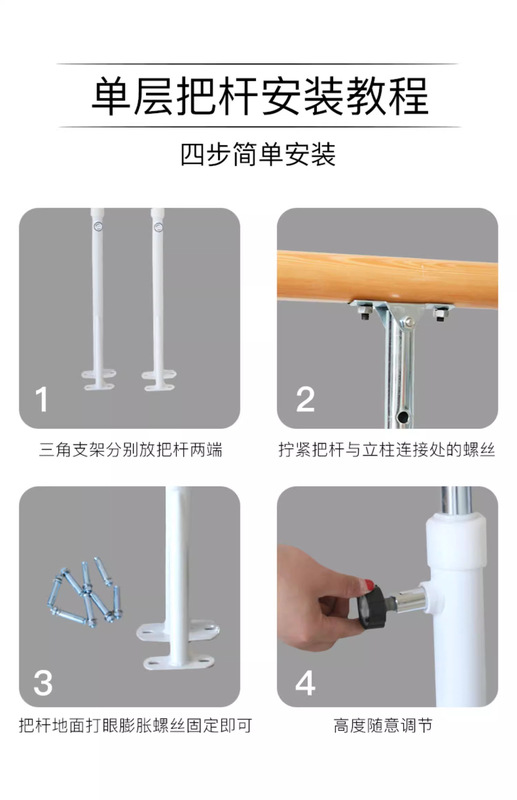 单层把杆安装教程

四步简单安装

1

三角支架分别放把杆两端

2

拧紧把杆与立柱连接处的螺丝

3

把杆地面打眼膨胀螺丝固定即可

4

高度随意调节