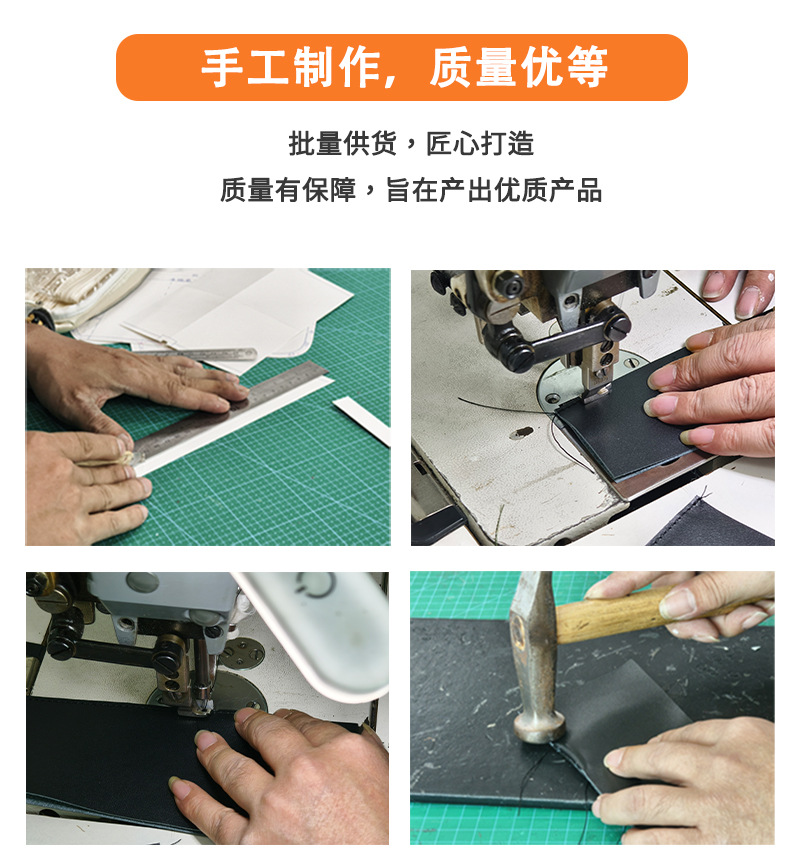 手工制作，质量优等

批量供货，匠心打造

质量有保障，旨在产出优质产品