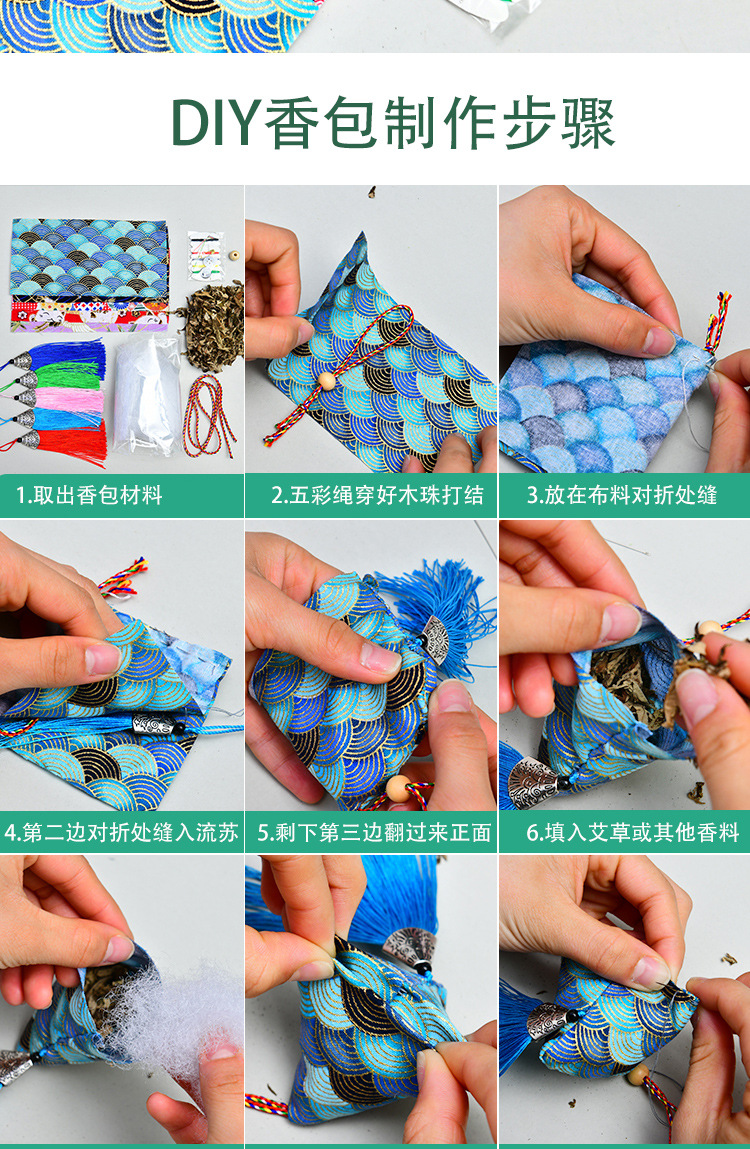 DIY香包制作步骤

1.取出香包材料

2.五彩绳穿好木珠打结

3.放在布料对折处缝

4.第二边对折处缝入流苏

5.剩下第三边翻过来正面

6.填入艾草或其他香料