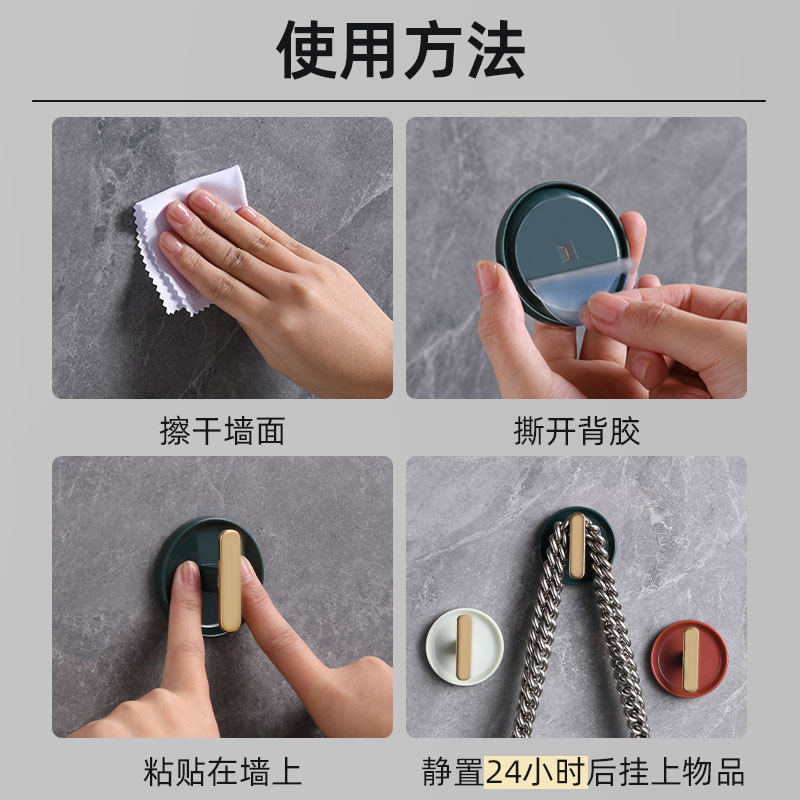 使用方法

擦干墙面

撕开背胶

粘贴在墙上

静置24小时后挂上物品