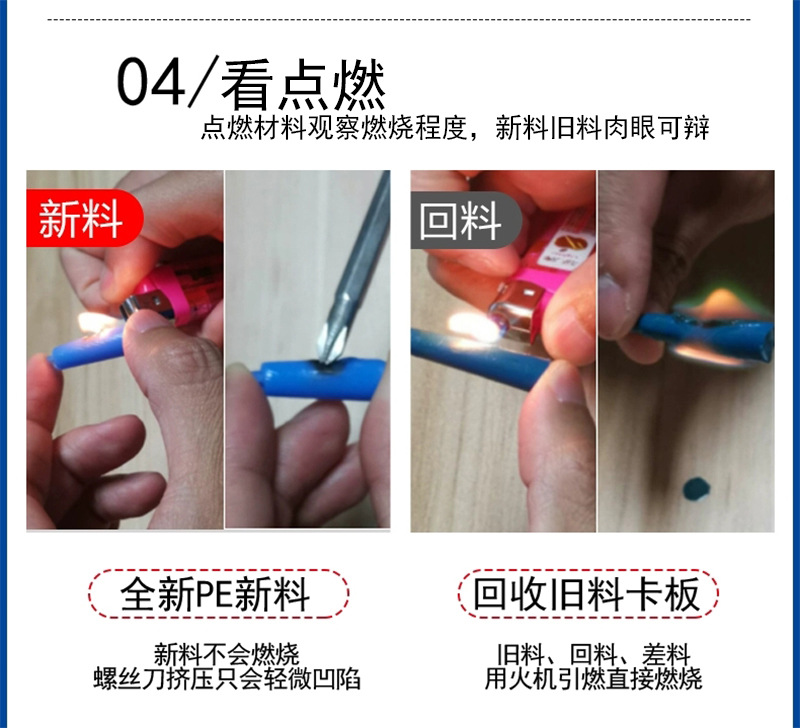 04/看点燃

点燃材料观察燃烧程度，新料旧料肉眼可辩

新料

回料

全新PE新料

新料不会燃烧
螺丝刀挤压只会轻微凹陷

回收旧料卡板

旧料、回料、差料
用火机引燃直接燃烧