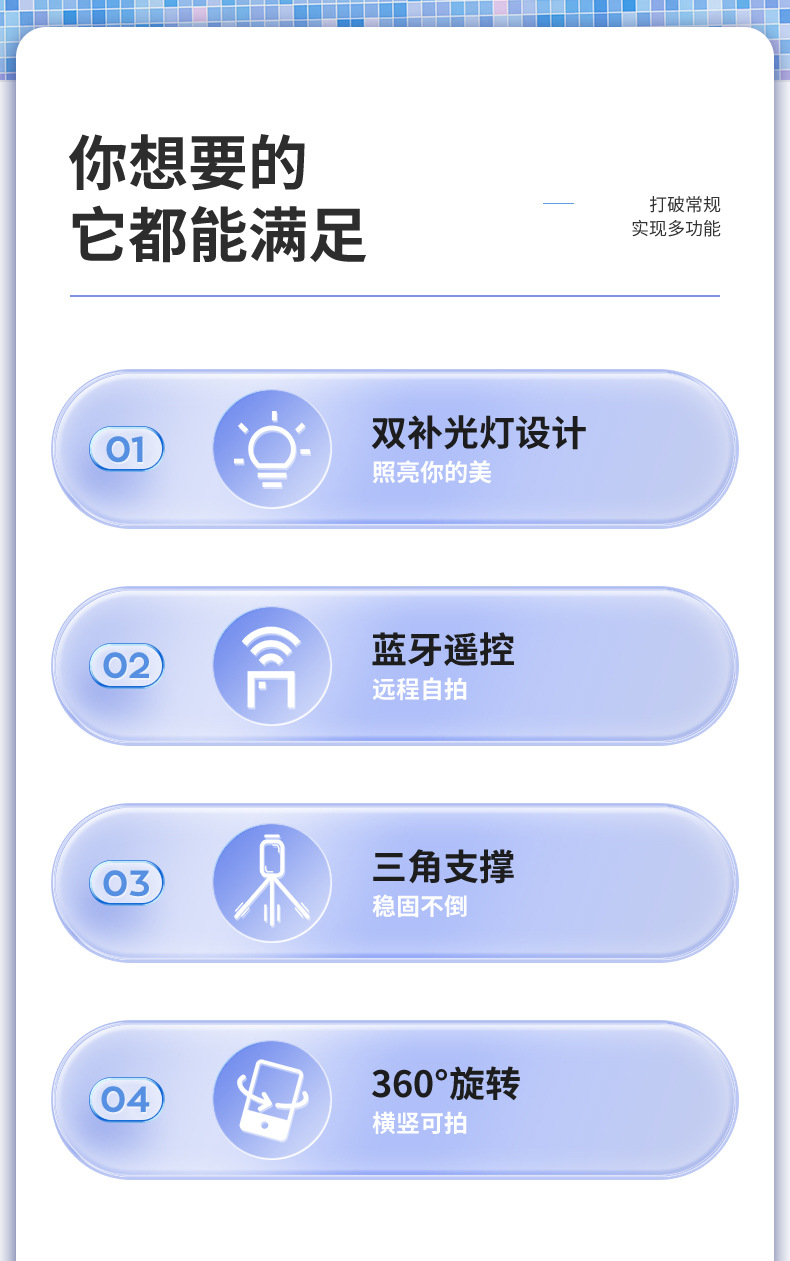 你想要的
它都能满足

打破常规
实现多功能

01
双补光灯设计
照亮你的美

02
蓝牙遥控
远程自拍

03
三角支撑
稳固不倒

04
360°旋转
横竖可拍