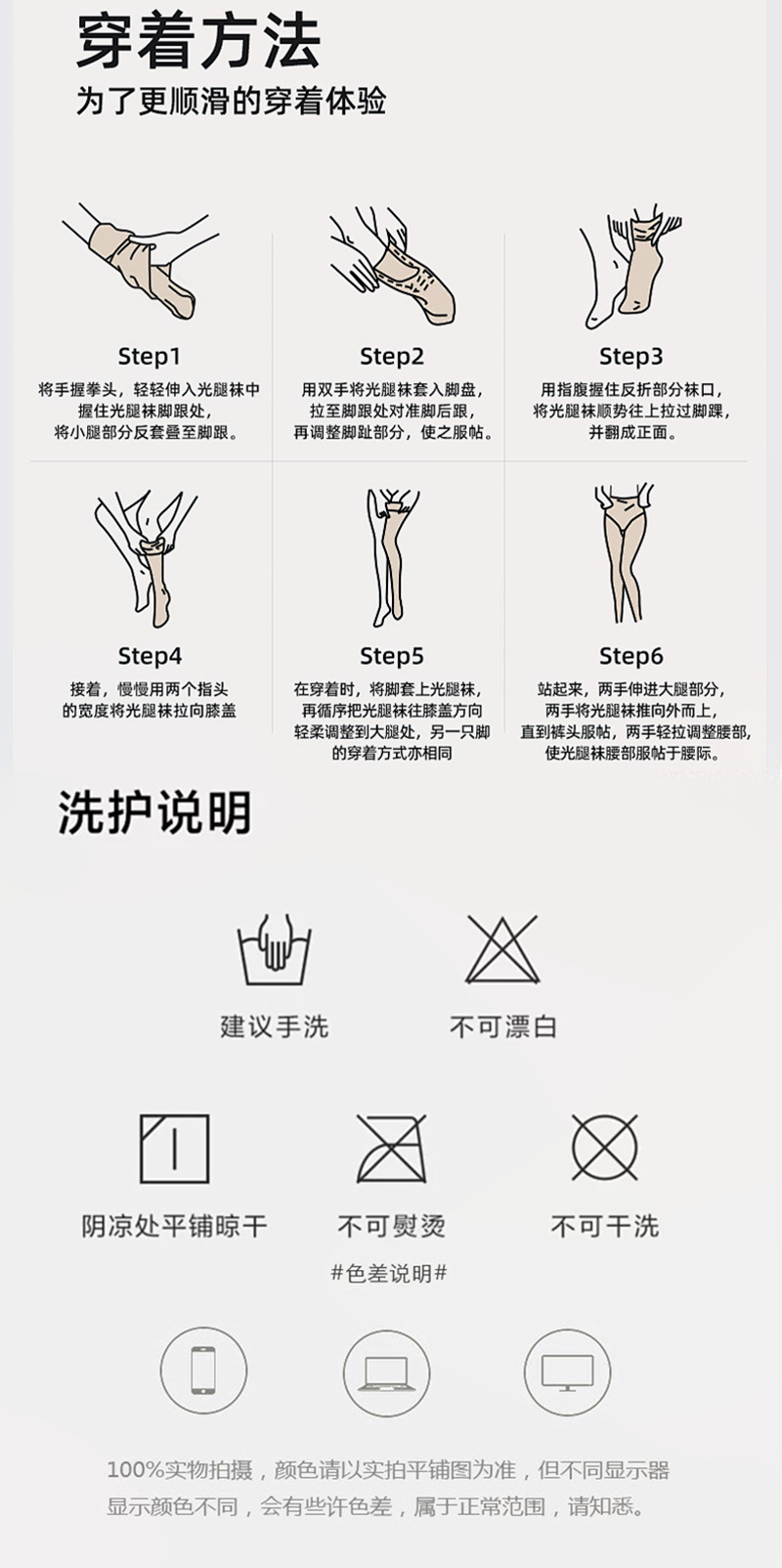 穿着方法

为了更顺滑的穿着体验

Step1

将手握拳头，轻轻伸入光腿袜中握住光腿袜脚跟处，将小腿部分反套叠至脚跟。

Step2

用双手将光腿袜套入脚盘，拉至脚跟处对准脚后跟，再调整脚趾部分，使之服帖。

Step3

用指腹握住反折部分袜口，将光腿袜顺势往上拉过脚踝，并翻成正面。

Step4

接着，慢慢用两个指头的宽度将光腿袜拉向膝盖

Step5

在穿着时，将脚套上光腿袜，再循序把光腿袜往膝盖方向轻柔调整到大腿处，另一只脚的穿着方式亦相同

Step6

站起来，两手伸进大腿部分，两手将光腿袜推向外而上，直到裤头服帖，两手轻拉调整腰部，使光腿袜腰部服帖于腰际。

洗护说明

建议手洗

不可漂白

阴凉处平铺晾干

不可熨烫

不可干洗

#色差说明#

100%实物拍摄，颜色请以实拍平铺图为准，但不同显示器显示颜色不同，会有些许色差，属于正常范围，请知悉。