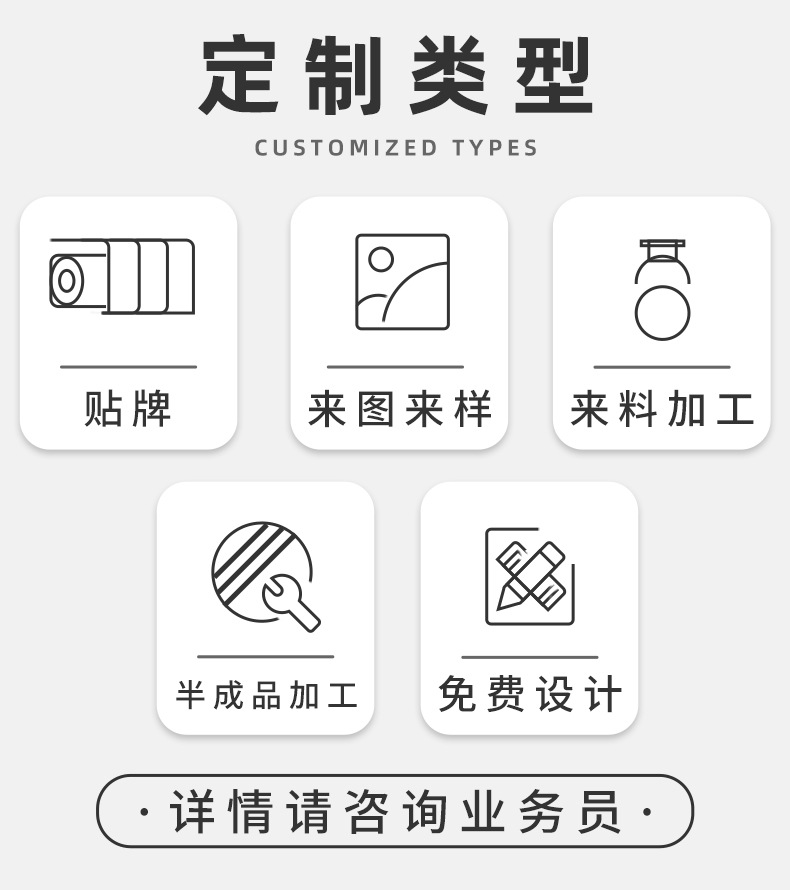 定制类型

CUSTOMIZED TYPES

贴牌

来图来样

来料加工

半成品加工

免费设计

·详情请咨询业务员·