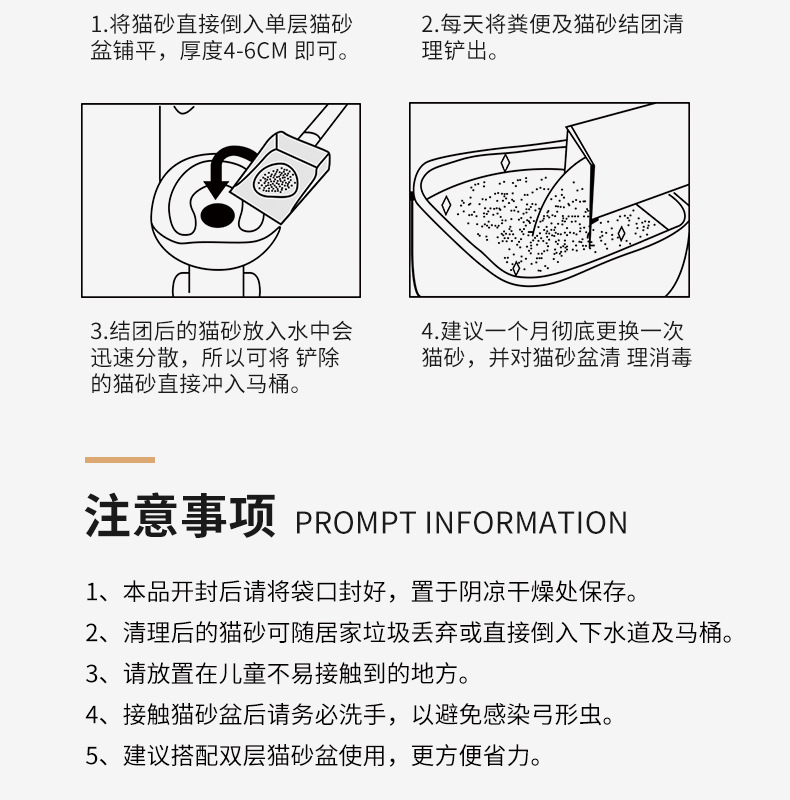 1.将猫砂直接倒入单层猫砂盆铺平，厚度4-6CM 即可。

2.每天将粪便及猫砂结团清理铲出。

3.结团后的猫砂放入水中会迅速分散，所以可将 铲除的猫砂直接冲入马桶。

4.建议一个月彻底更换一次猫砂，并对猫砂盆清 理消毒

注意事项 PROMPT INFORMATION

1、本品开封后请将袋口封好，置于阴凉干燥处保存。

2、清理后的猫砂可随居家垃圾丢弃或直接倒入下水道及马桶。

3、请放置在儿童不易接触到的地方。

4、接触猫砂盆后请务必洗手，以避免感染弓形虫。

5、建议搭配双层猫砂盆使用，更方便省力。