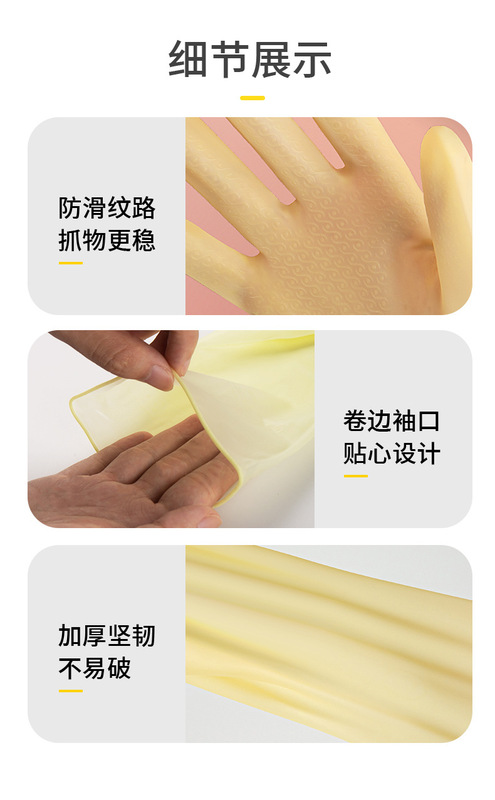 细节展示

防滑纹路
抓物更稳

卷边袖口
贴心设计

加厚坚韧
不易破