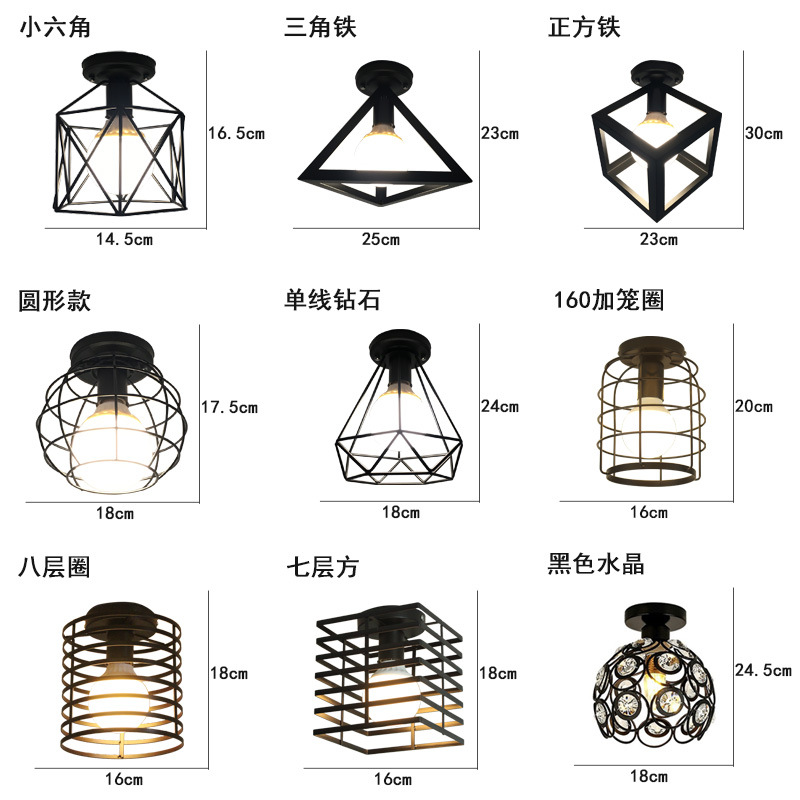 小六角

16.5cm

14.5cm

三角铁

23cm

25cm

正方铁

30cm

23cm

圆形款

17.5cm

18cm

单线钻石

24cm

18cm

160加笼圈

20cm

16cm

八层圈

18cm

16cm

七层方

18cm

16cm

黑色水晶

24.5cm

18cm