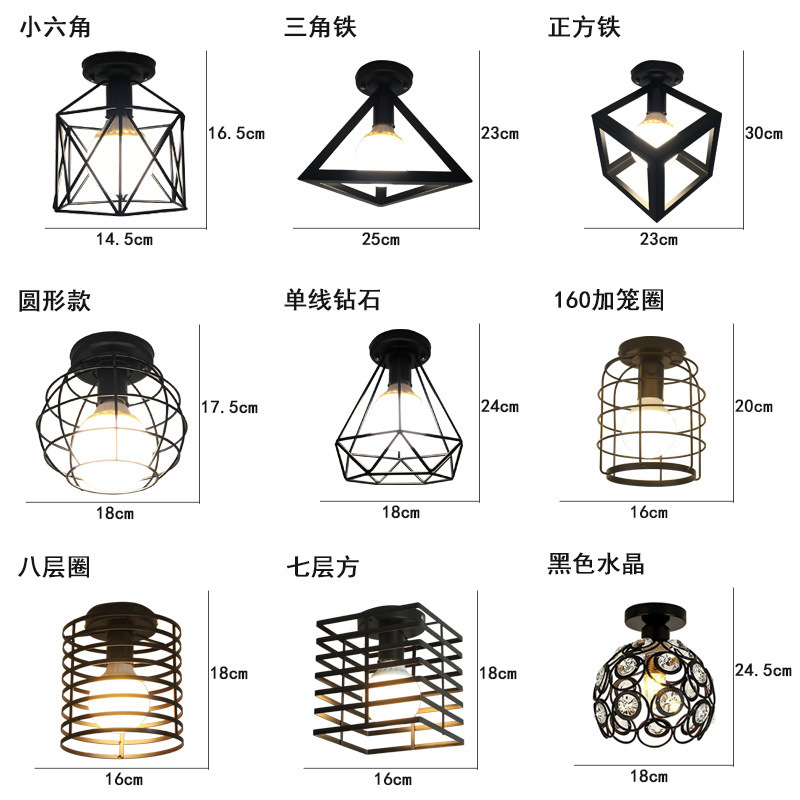 小六角

16.5cm

14.5cm

三角铁

23cm

25cm

正方铁

30cm

23cm

圆形款

17.5cm

18cm

单线钻石

24cm

18cm

160加笼圈

20cm

16cm

八层圈

18cm

16cm

七层方

18cm

16cm

黑色水晶

24.5cm

18cm