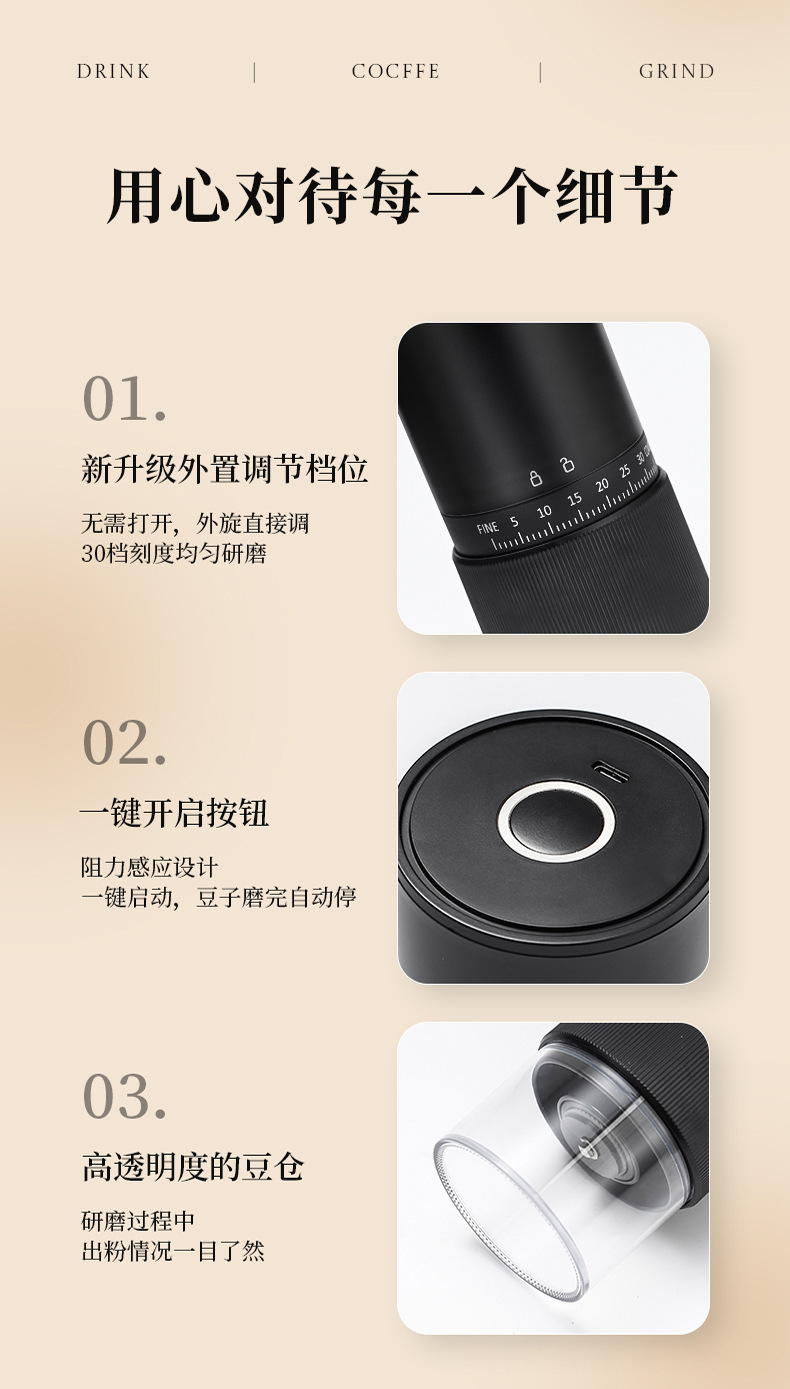 DRINK | COCFFE | GRIND

用心对待每一个细节

01.

新升级外置调节档位

无需打开，外旋直接调
30档刻度均匀研磨

FINE 5 10 15 20 25 30

02.

一键开启按钮

阻力感应设计
一键启动，豆子磨完自动停

03.

高透明度的豆仓

研磨过程中
出粉情况一目了然