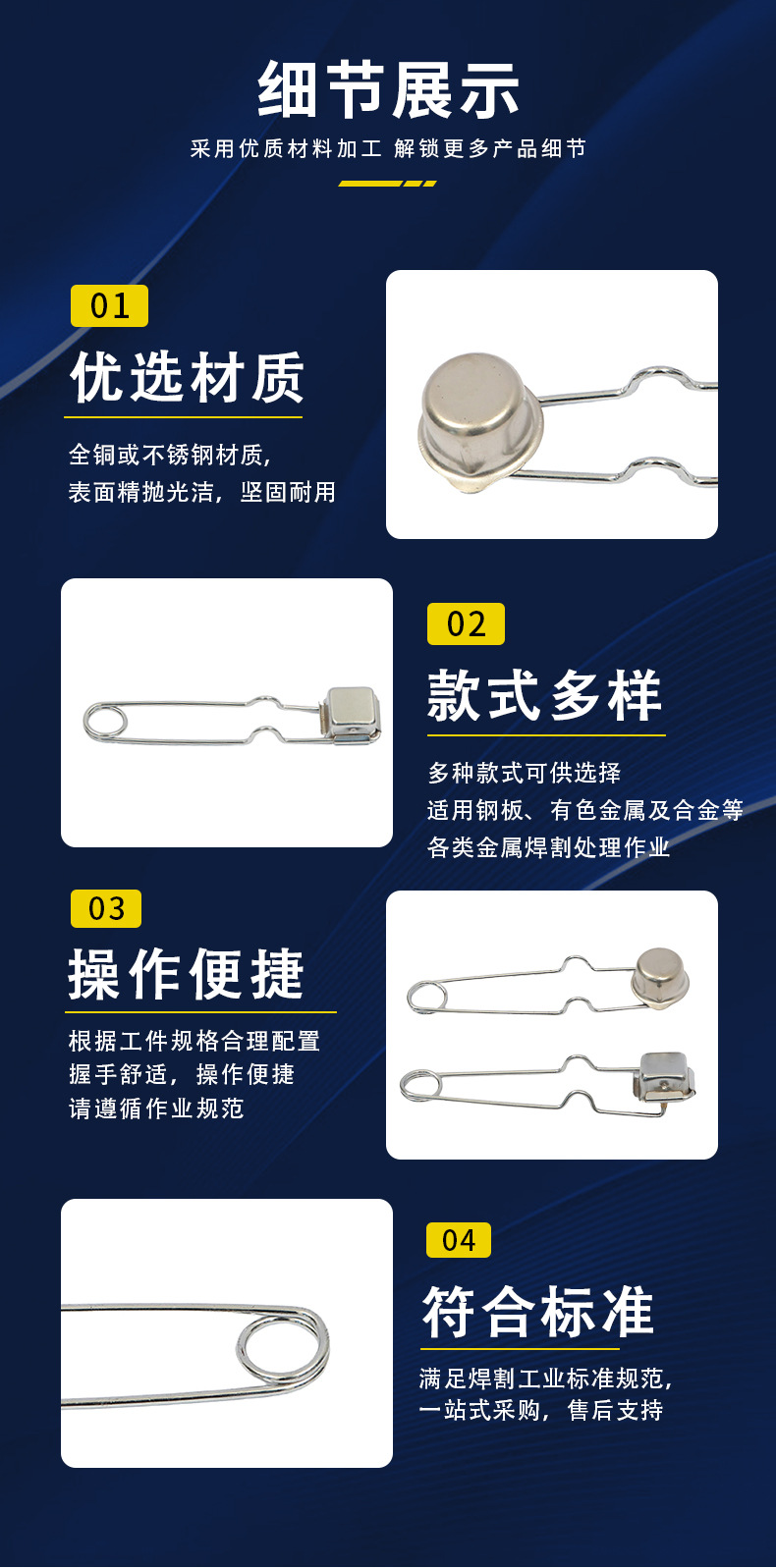 细节展示

采用优质材料加工 解锁更多产品细节

01

优选材质

全铜或不锈钢材质，
表面精抛光洁，坚固耐用

02

款式多样

多种款式可供选择
适用钢板、有色金属及合金等
各类金属焊割处理作业

03

操作便捷

根据工件规格合理配置
握手舒适，操作便捷
请遵循作业规范

04

符合标准

满足焊割工业标准规范，
一站式采购，售后支持