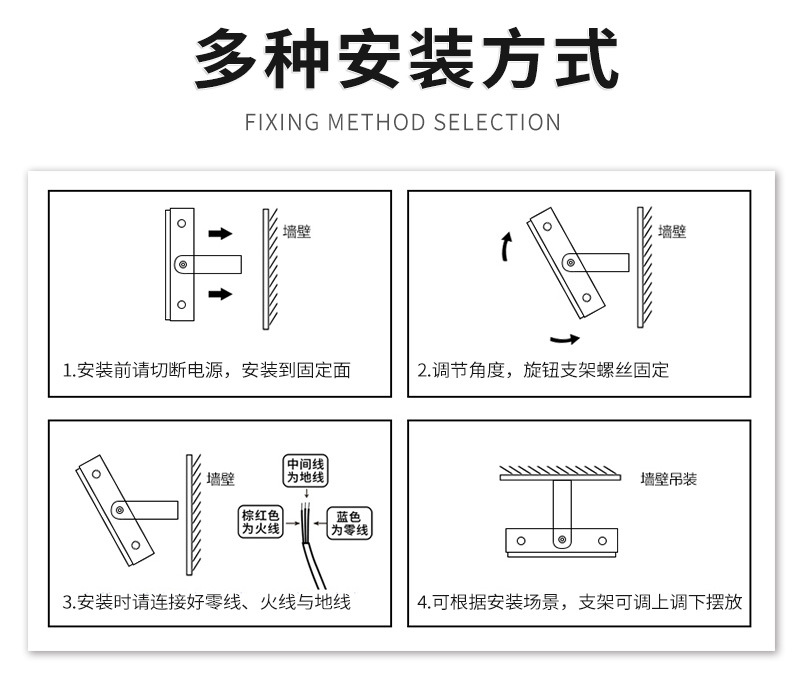 多种安装方式

FIXING METHOD SELECTION

墙壁

1.安装前请切断电源，安装到固定面

墙壁

2.调节角度，旋钮支架螺丝固定

墙壁

中间线为地线

棕红色为火线

蓝色为零线

3.安装时请连接好零线、火线与地线

墙壁吊装

4.可根据安装场景，支架可调上调下摆放