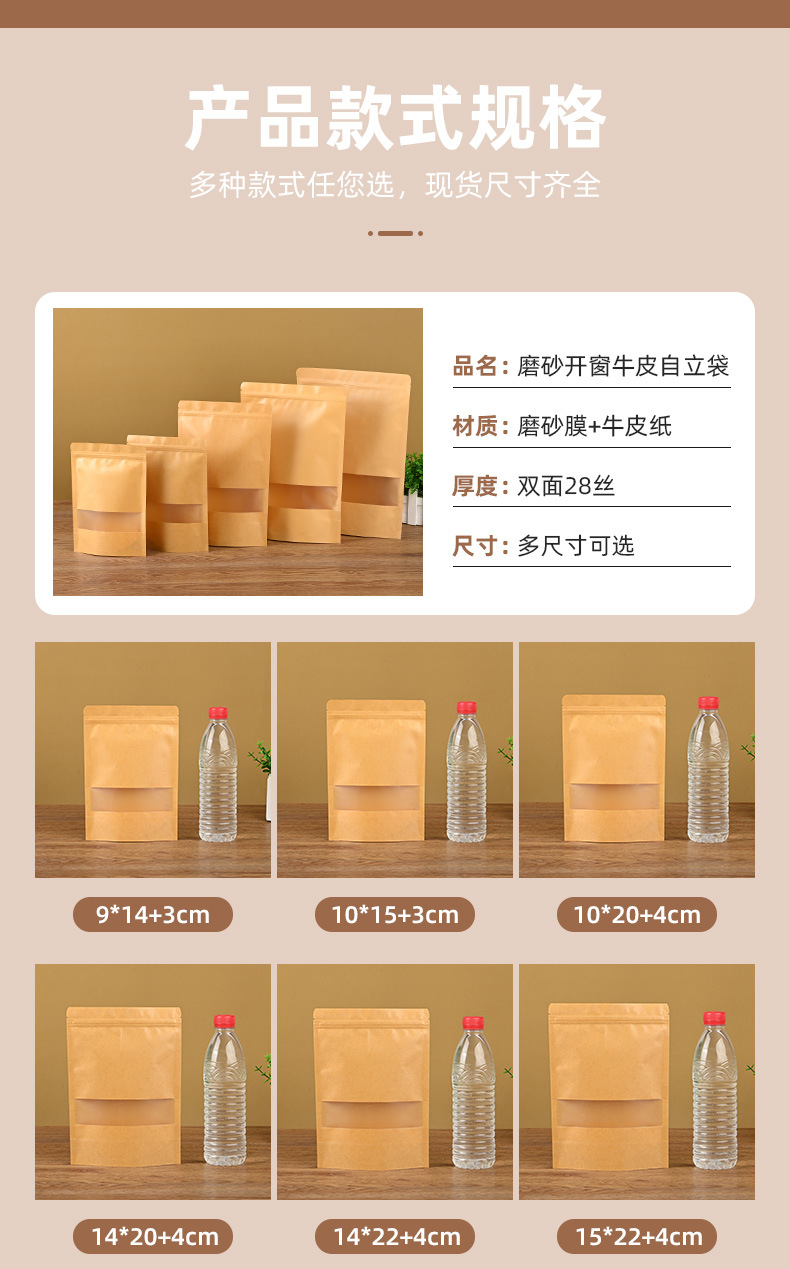 产品款式规格
多种款式任您选，现货尺寸齐全

品名：磨砂开窗牛皮自立袋
材质：磨砂膜+牛皮纸
厚度：双面28丝
尺寸：多尺寸可选

9*14+3cm
10*15+3cm
10*20+4cm
14*20+4cm
14*22+4cm
15*22+4cm