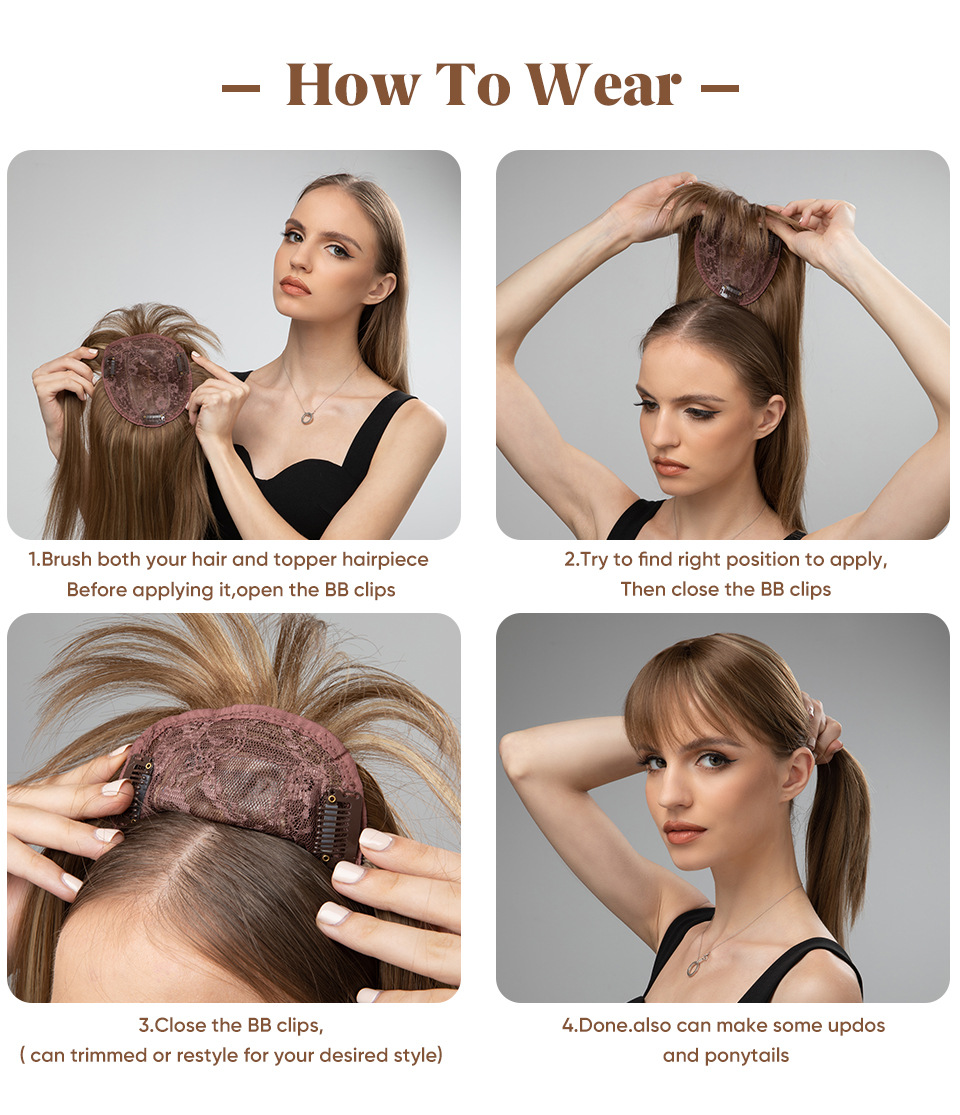 — How To Wear —

1.Brush both your hair and topper hairpiece Before applying it,open the BB clips

2.Try to find right position to apply, Then close the BB clips

3.Close the BB clips, ( can trimmed or restyle for your desired style)

4.Done.also can make some updos and ponytails