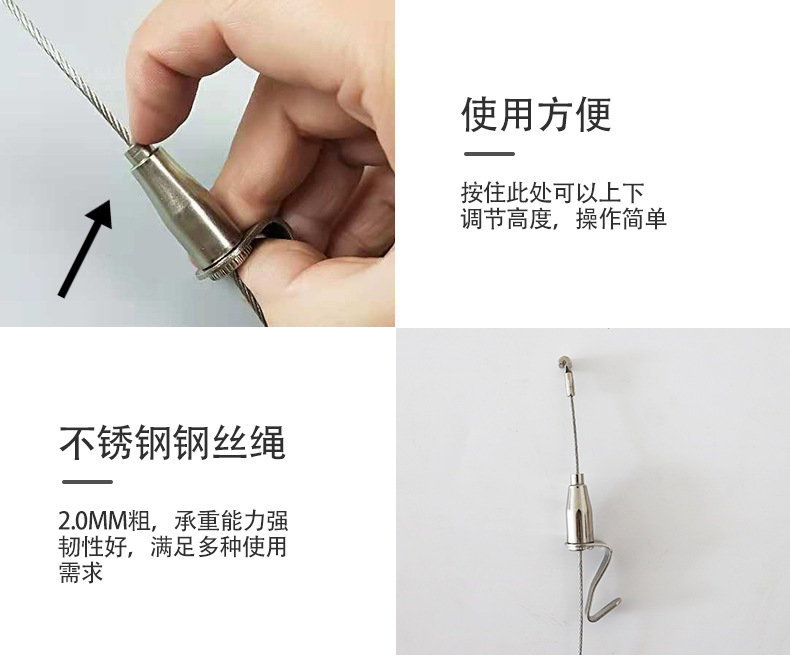 使用方便

按住此处可以上下调节高度，操作简单

不锈钢钢丝绳

2.0MM粗，承重能力强韧性好，满足多种使用需求