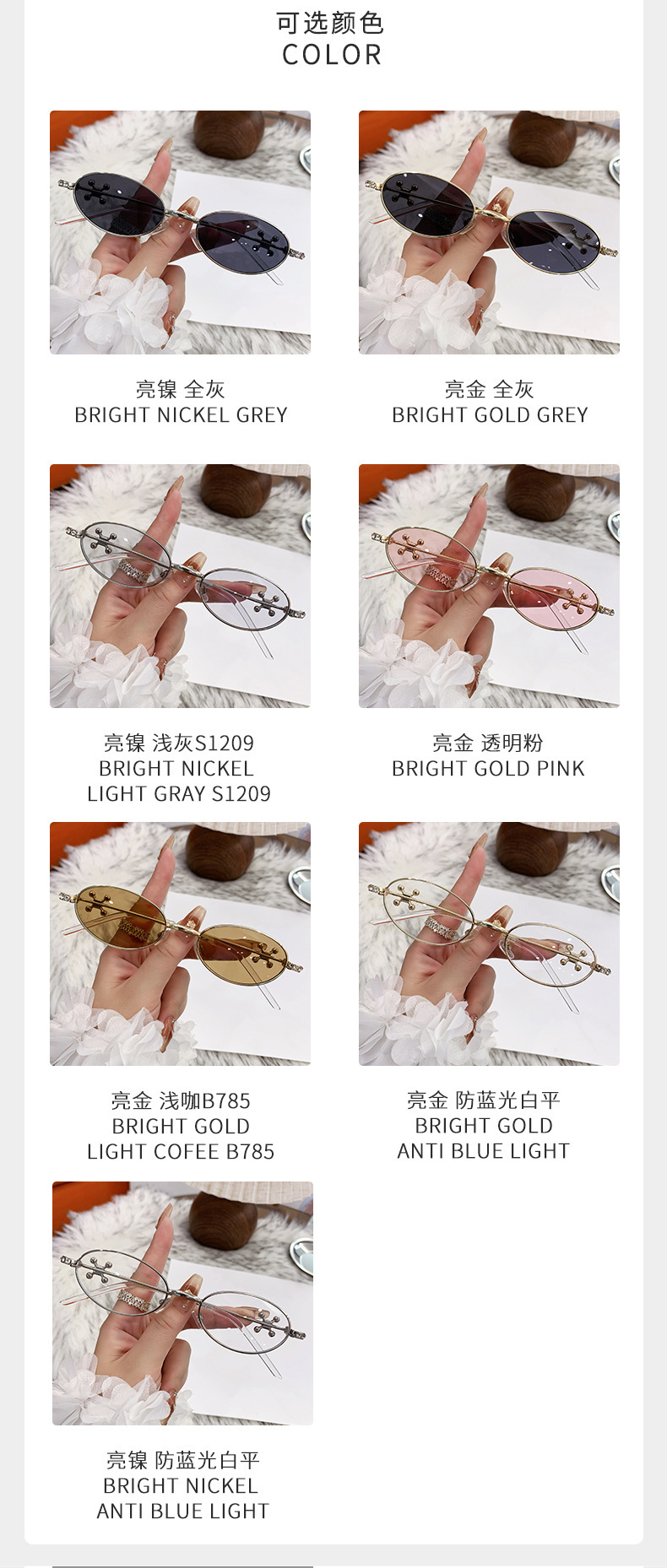 可选颜色
COLOR

亮镍 全灰
BRIGHT NICKEL GREY

亮金 全灰
BRIGHT GOLD GREY

亮镍 浅灰S1209
BRIGHT NICKEL
LIGHT GRAY S1209

亮金 透明粉
BRIGHT GOLD PINK

亮金 浅咖B785
BRIGHT GOLD
LIGHT COFEE B785

亮金 防蓝光白平
BRIGHT GOLD
ANTI BLUE LIGHT

亮镍 防蓝光白平
BRIGHT NICKEL
ANTI BLUE LIGHT