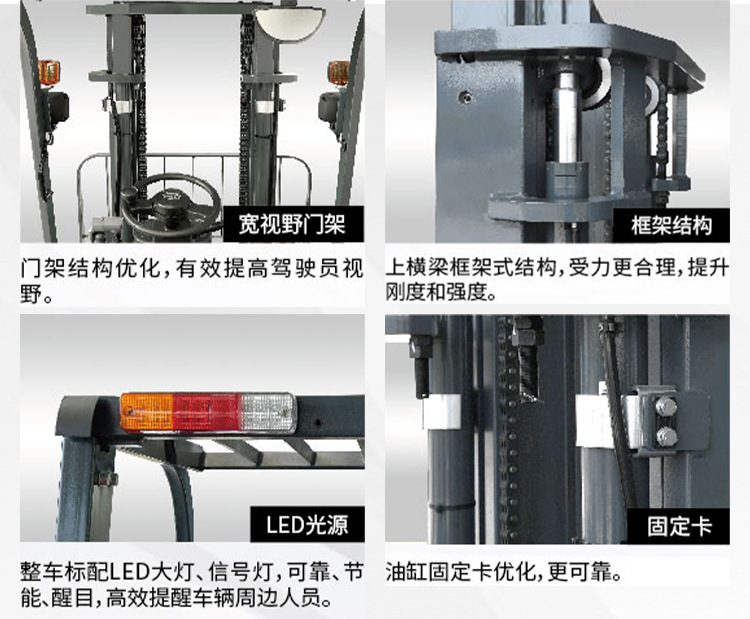 宽视野门架

门架结构优化，有效提高驾驶员视野。

框架结构

上横梁框架式结构，受力更合理，提升刚度和强度。

LED光源

整车标配LED大灯、信号灯，可靠、节能、醒目，高效提醒车辆周边人员。

固定卡

油缸固定卡优化，更可靠。