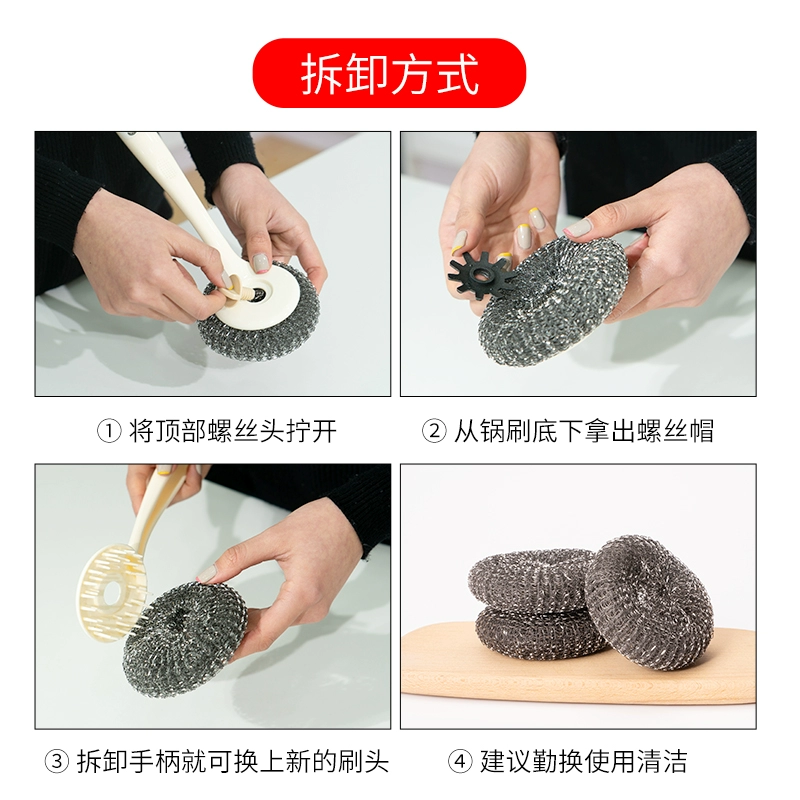 拆卸方式

① 将顶部螺丝头拧开

② 从锅刷底下拿出螺丝帽

③ 拆卸手柄就可换上新的刷头

④ 建议勤换使用清洁