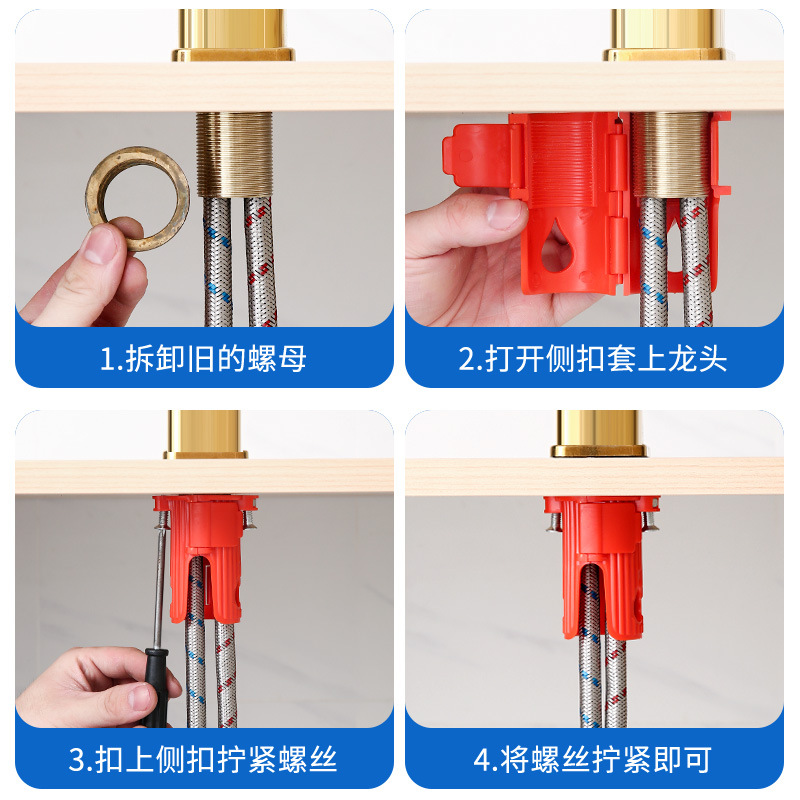 1.拆卸旧的螺母

2.打开侧扣套上龙头

3.扣上侧扣拧紧螺丝

4.将螺丝拧紧即可