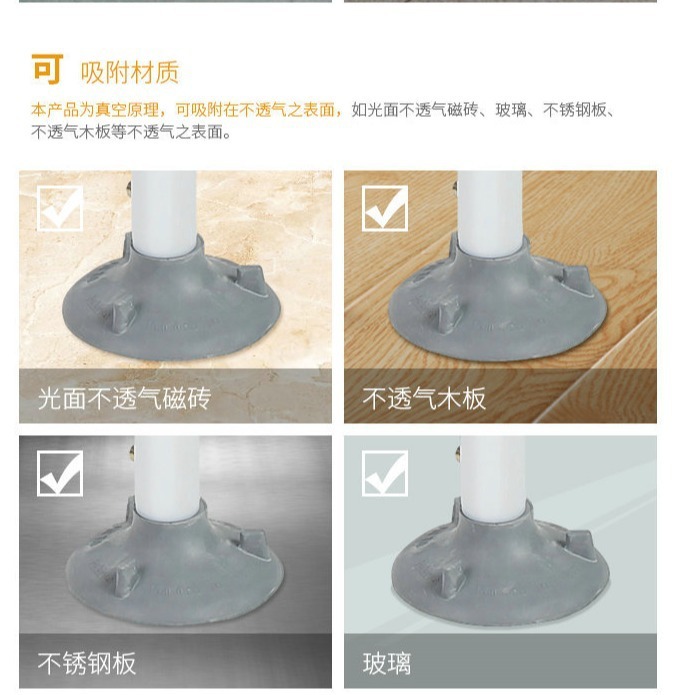 可 吸附材质

本产品为真空原理，可吸附在不透气之表面，如光面不透气磁砖、玻璃、不锈钢板、不透气木板等不透气之表面。

光面不透气磁砖

不透气木板

不锈钢板

玻璃