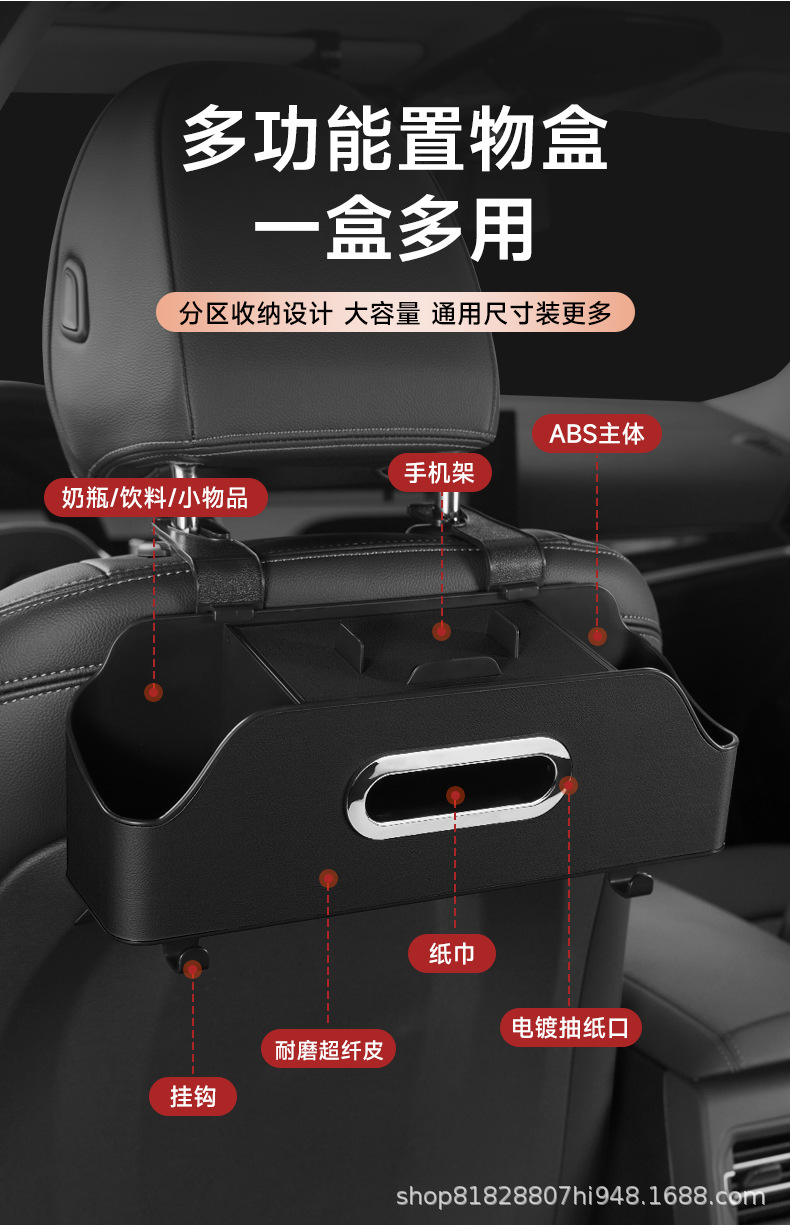 多功能置物盒
一盒多用

分区收纳设计 大容量 通用尺寸装更多

ABS主体

手机架

奶瓶/饮料/小物品

纸巾

电镀抽纸口

耐磨超纤皮

挂钩

shop81828807hi948.1688.com