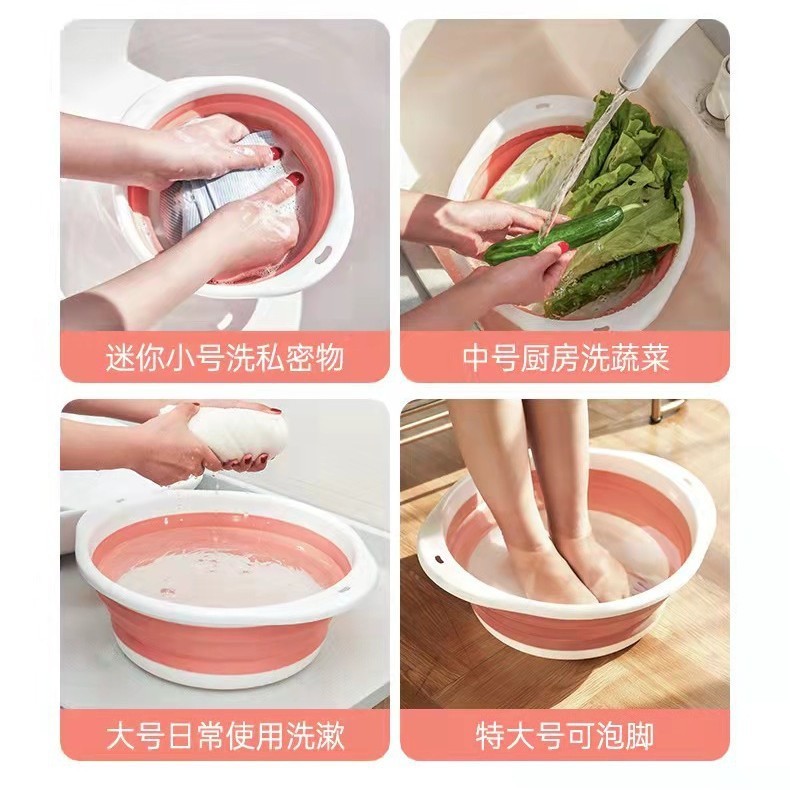 迷你小号洗私密物

中号厨房洗蔬菜

大号日常使用洗漱

特大号可泡脚