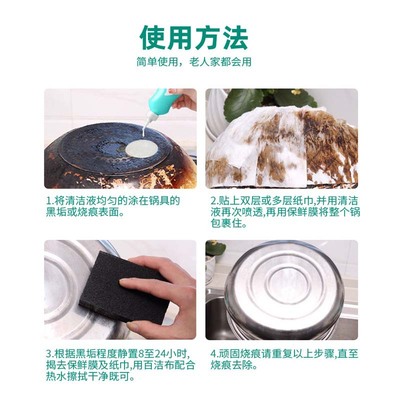 使用方法

简单使用，老人家都会用

1.将清洁液均匀的涂在锅具的黑垢或烧痕表面。

2.贴上双层或多层纸巾,并用清洁液再次喷透,再用保鲜膜将整个锅包裹住。

3.根据黑垢程度静置8至24小时,揭去保鲜膜及纸巾,用百洁布配合热水擦拭干净既可。

4.顽固烧痕请重复以上步骤,直至烧痕去除。