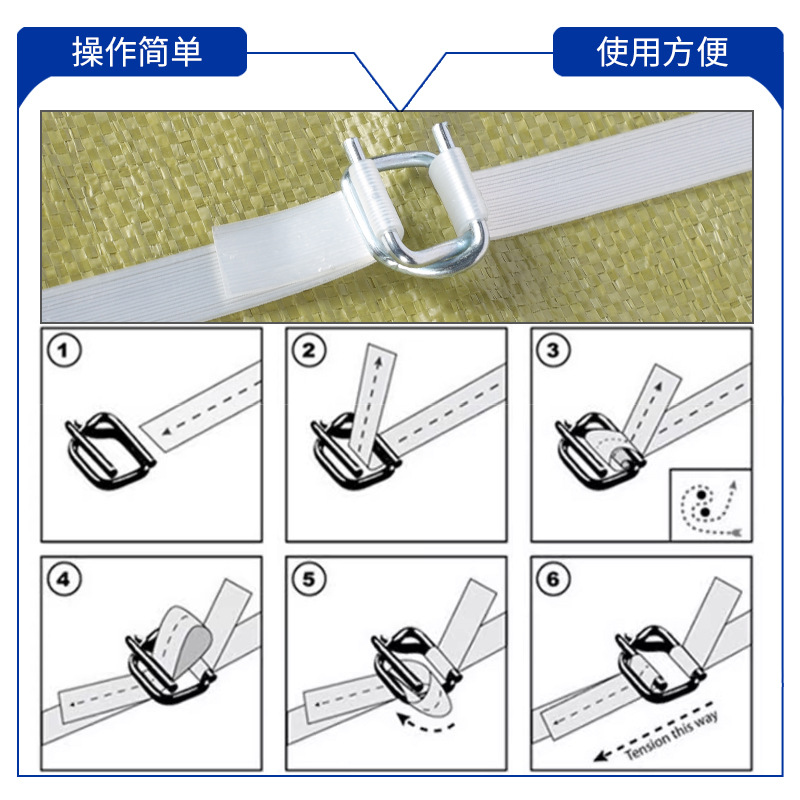 操作简单

使用方便

1

2

3

4

5

6

Tension this way