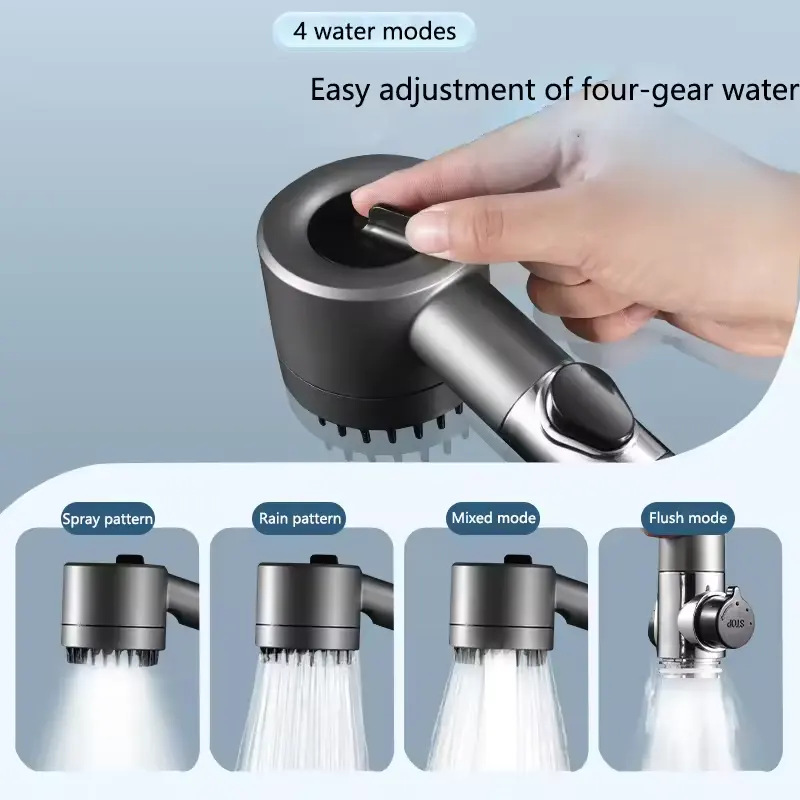 4 water modes

Easy adjustment of four-gear water

Spray pattern

Rain pattern

Mixed mode

Flush mode

STOP