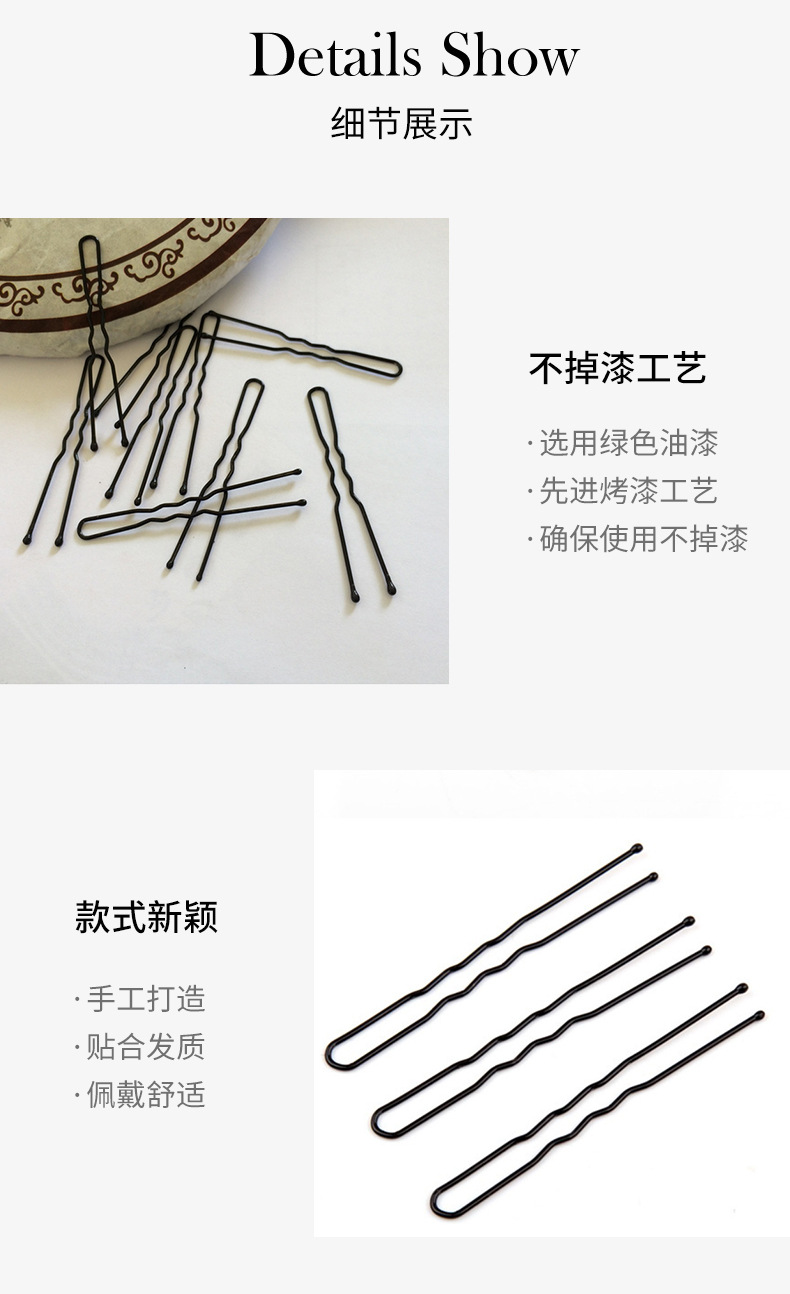 Details Show
细节展示

不掉漆工艺

· 选用绿色油漆
· 先进烤漆工艺
· 确保使用不掉漆

款式新颖

· 手工打造
· 贴合发质
· 佩戴舒适