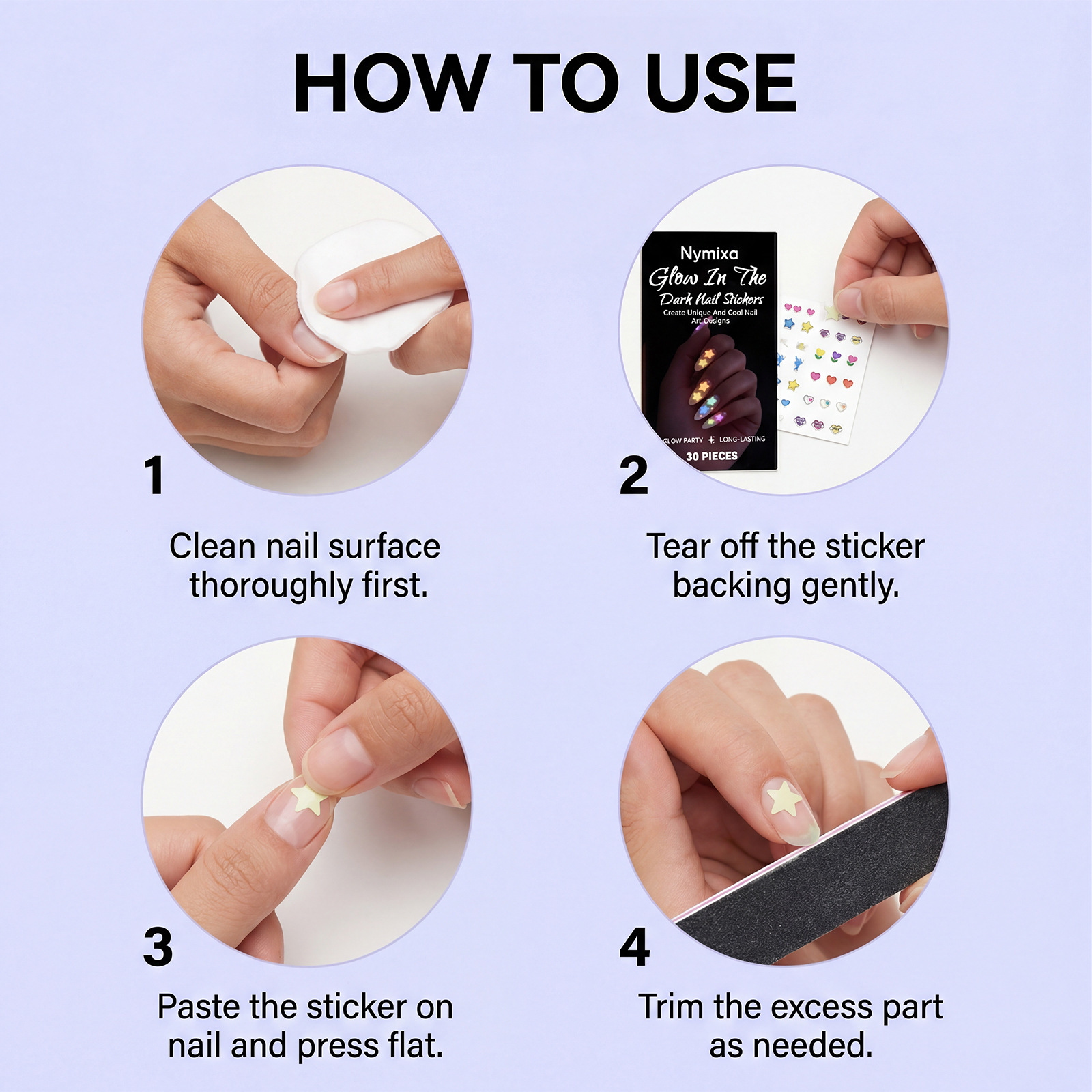 HOW TO USE

1

Clean nail surface thoroughly first.

Nymixa
Glow In The Dark Nail Stickers
Create Unique And Cool Nail Art Designs
GLOW PARTY + LONG-LASTING
30 PIECES

2

Tear off the sticker backing gently.

3

Paste the sticker on nail and press flat.

4

Trim the excess part as needed.