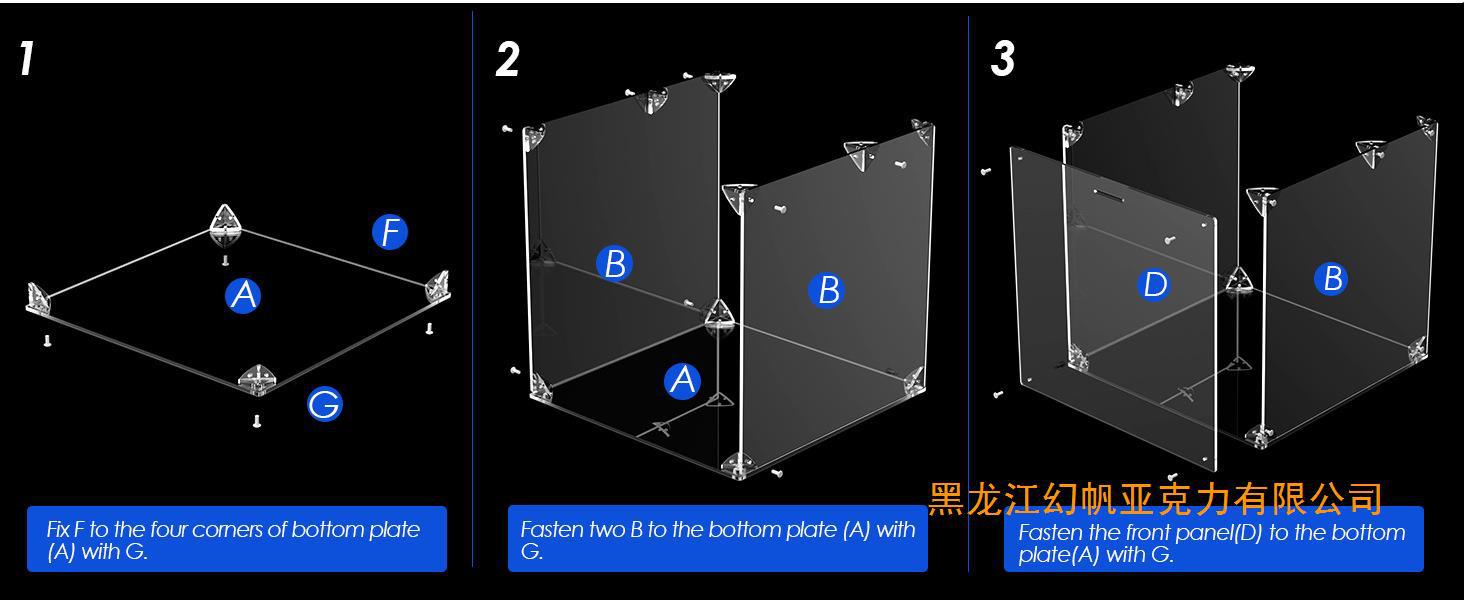 1

F

A

G

Fix F to the four corners of bottom plate (A) with G.

2

B

B

A

Fasten two B to the bottom plate (A) with G.

3

D

B

黑龙江幻帆亚克力有限公司

Fasten the front panel(D) to the bottom plate(A) with G.